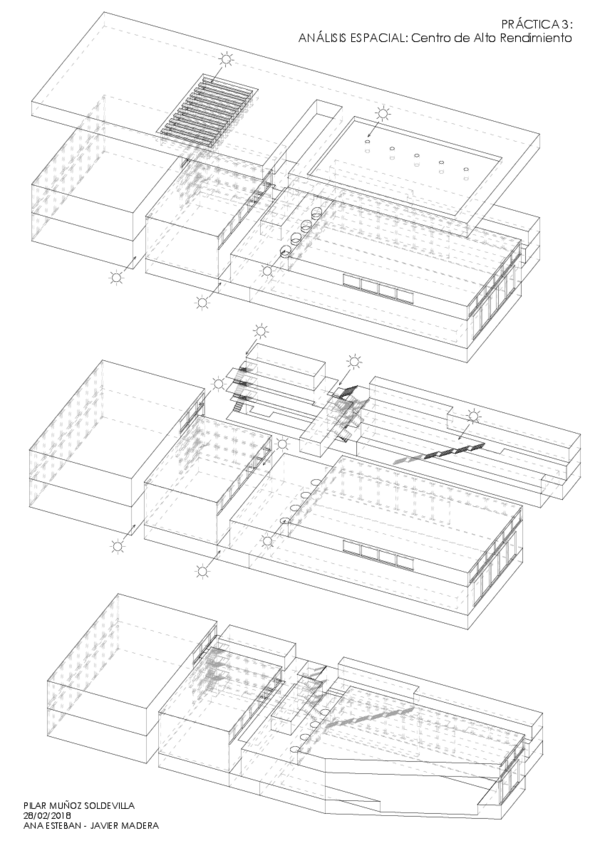 PRÁCTICA 3:
ANÁLISIS ESPACIAL: Centro de Alto Rendimiento

PILAR MUÑOZ SOLDEVILLA
28/02/2018
ANA ESTEBAN - JAVIER MADERA