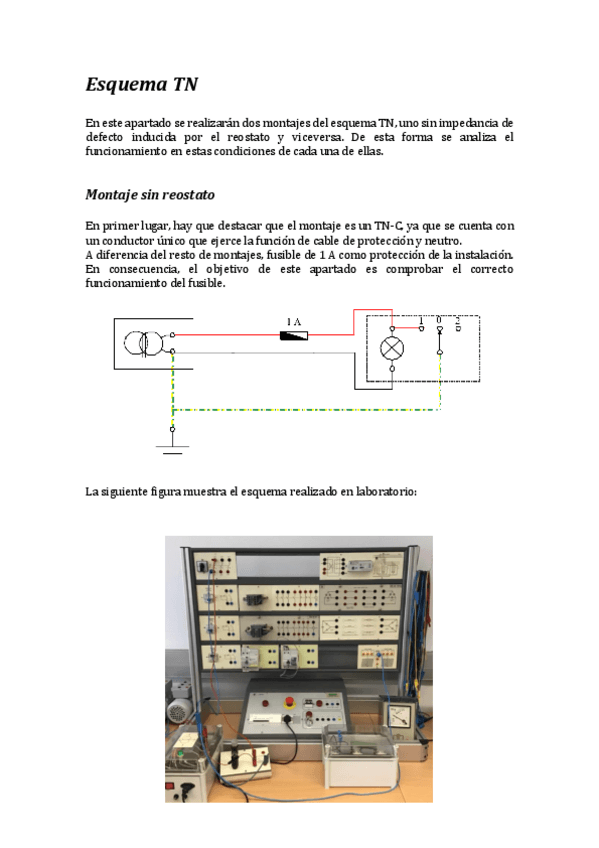 Esquema TN

En este apartado se realizarán dos montajes del esquema TN, uno sin impedancia de defecto inducida por el reostato y viceversa. De esta forma se analiza el funcionamiento en estas condiciones de cada una de ellas.

Montaje sin reostato

En primer lugar, hay que destacar que el montaje es un TN-C, ya que se cuenta con un conductor único que ejerce la función de cable de protección y neutro.
A diferencia del resto de montajes, fusible de 1 A como protección de la instalación.
En consecuencia, el objetivo de este apartado es comprobar el correcto funcionamiento del fusible.

1 A

1 0 2

La siguiente figura muestra el esquema realizado en laboratorio: