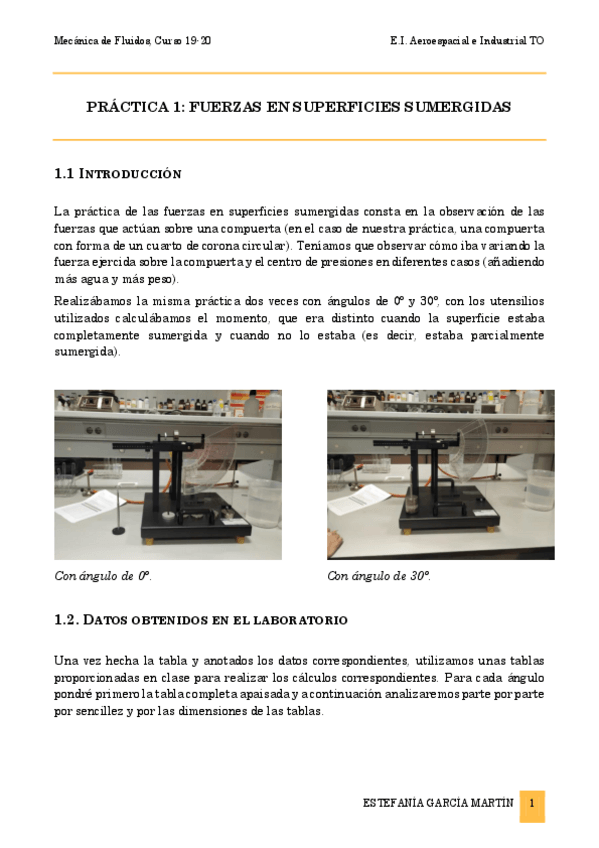 Mecánica de Fluidos, Curso 19-20

E.I. Aeroespacial e Industrial TO

PRÁCTICA 1: FUERZAS EN SUPERFICIES SUMERGIDAS

1.1 INTRODUCCIÓN

La práctica de las fuerzas en superficies sumergidas consta en la observación de las fuerzas que actúan sobre una compuerta (en el caso de nuestra práctica, una compuerta con forma de un cuarto de corona circular). Teníamos que observar cómo iba variando la fuerza ejercida sobre la compuerta y el centro de presiones en diferentes casos (añadiendo más agua y más peso).

Realizábamos la misma práctica dos veces con ángulos de 0º y 30º, con los utensilios utilizados calculábamos el momento, que era distinto cuando la superficie estaba completamente sumergida y cuando no lo estaba (es decir, estaba parcialmente sumergida).

Con ángulo de 0º.

Con ángulo de 30º.

1.2. DATOS OBTENIDOS EN EL LABORATORIO

Una vez hecha la tabla y anotados los datos correspondientes, utilizamos unas tablas proporcionadas en clase para realizar los cálculos correspondientes. Para cada ángulo pondré primero la tabla completa apaisada y a continuación analizaremos parte por parte por sencillez y por las dimensiones de las tablas.

ESTEFANÍA GARCÍA MARTÍN 1