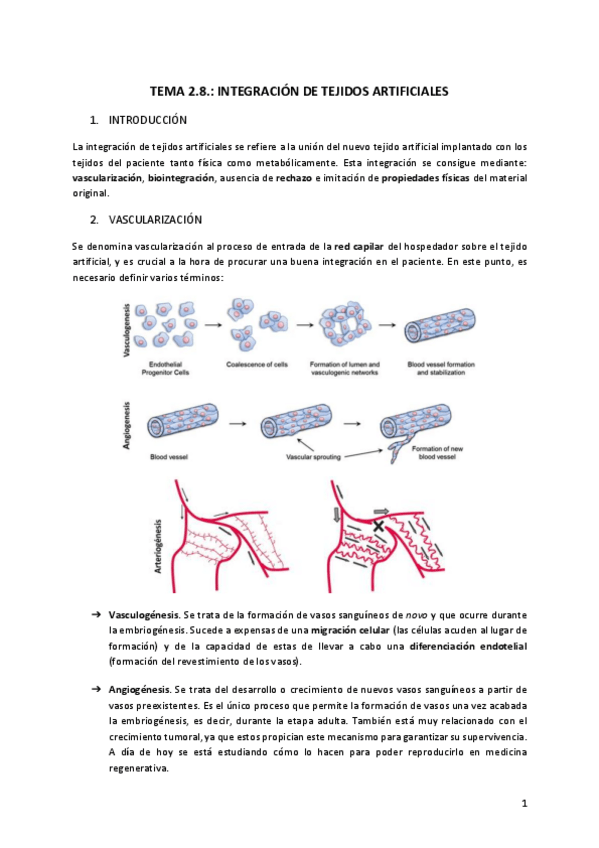 TEMA 2.8.: INTEGRACIÓN DE TEJIDOS ARTIFICIALES

1. INTRODUCCIÓN

La integración de tejidos artificiales se refiere a la unión del nuevo tejido artificial implantado con los tejidos del paciente tanto física como metabólicamente. Esta integración se consigue mediante: vascularización, biointegración, ausencia de rechazo e imitación de propiedades físicas del material original.

2. VASCULARIZACIÓN

Se denomina vascularización al proceso de entrada de la red capilar del hospedador sobre el tejido artificial, y es crucial a la hora de procurar una buena integración en el paciente. En este punto, es necesario definir varios términos:

Vasculogenesis

Endothelial Progenitor Cells

Coalescence of cells

Formation of lumen and vasculogenic networks

Blood vessel formation and stabilization

Angiogenesis

Blood vessel

Vascular sprouting

Formation of new blood vessel

Arteriogénesis

➔ Vasculogénesis. Se trata de la formación de vasos sanguíneos de novo y que ocurre durante la embriogénesis. Sucede a expensas de una migración celular (las células acuden al lugar de formación) y de la capacidad de estas de llevar a cabo una diferenciación endotelial (formación del revestimiento de los vasos).

➔ Angiogénesis. Se trata del desarrollo o crecimiento de nuevos vasos sanguíneos a partir de vasos preexistentes. Es el único proceso que permite la formación de vasos una vez acabada la embriogénesis, es decir, durante la etapa adulta. También está muy relacionado con el crecimiento tumoral, ya que estos propician este mecanismo para garantizar su supervivencia. A día de hoy se está estudiando cómo lo hacen para poder reproducirlo en medicina regenerativa.

1