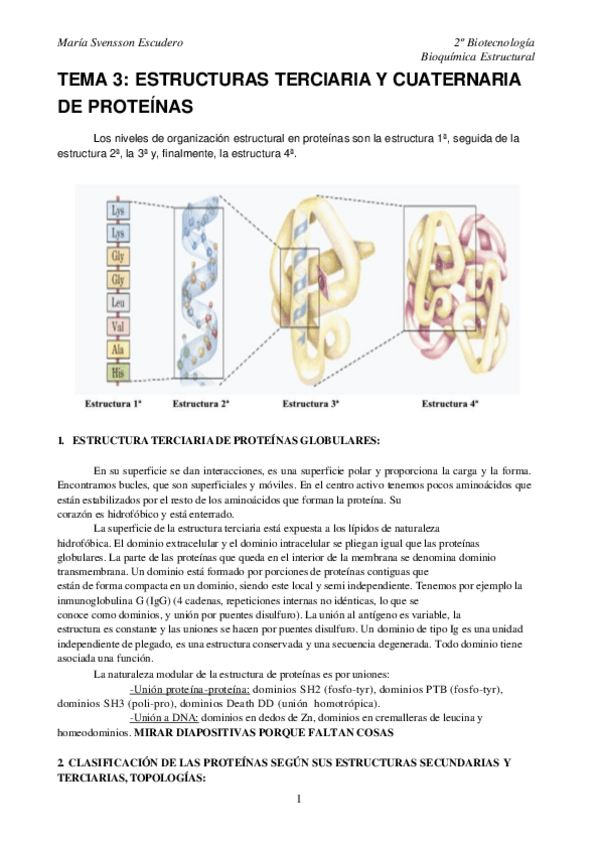 María Svensson Escudero

2º Biotecnología
Bioquímica Estructural

TEMA 3: ESTRUCTURAS TERCIARIA Y CUATERNARIA DE PROTEÍNAS

Los niveles de organización estructural en proteínas son la estructura 1ª, seguida de la estructura 2ª, la 3ª y, finalmente, la estructura 4ª.

Lys
Lys
Gly
Gly
Leu
Val
Ala
His

Estructura 1ª  Estructura 2ª  Estructura 3ª  Estructura 4ª

1. ESTRUCTURA TERCIARIA DE PROTEÍNAS GLOBULARES:

En su superficie se dan interacciones, es una superficie polar y proporciona la carga y la forma. Encontramos bucles, que son superficiales y móviles. En el centro activo tenemos pocos aminoácidos que están estabilizados por el resto de los aminoácidos que forman la proteína. Su corazón es hidrofóbico y está enterrado.

La superficie de la estructura terciaria está expuesta a los lípidos de naturaleza hidrofóbica. El dominio extracelular y el dominio intracelular se pliegan igual que las proteínas globulares. La parte de las proteínas que queda en el interior de la membrana se denomina dominio transmembrana. Un dominio está formado por porciones de proteínas contiguas que están de forma compacta en un dominio, siendo este local y semi independiente. Tenemos por ejemplo la inmunoglobulina G (IgG) (4 cadenas, repeticiones internas no idénticas, lo que se conoce como dominios, y unión por puentes disulfuro). La unión al antígeno es variable, la estructura es constante y las uniones se hacen por puentes disulfuro. Un dominio de tipo Ig es una unidad independiente de plegado, es una estructura conservada y una secuencia degenerada. Todo dominio tiene asociada una función.

La naturaleza modular de la estructura de proteínas es por uniones:

-Unión proteína-proteína: dominios SH2 (fosfo-tyr), dominios PTB (fosfo-tyr), dominios SH3 (poli-pro), dominios Death DD (unión homotrópica).

-Unión a DNA: dominios en dedos de Zn, dominios en cremalleras de leucina y homeodominios. MIRAR DIAPOSITIVAS PORQUE FALTAN COSAS

2. CLASIFICACIÓN DE LAS PROTEÍNAS SEGÚN SUS ESTRUCTURAS SECUNDARIAS Y TERCIARIAS, TOPOLOGÍAS:

1