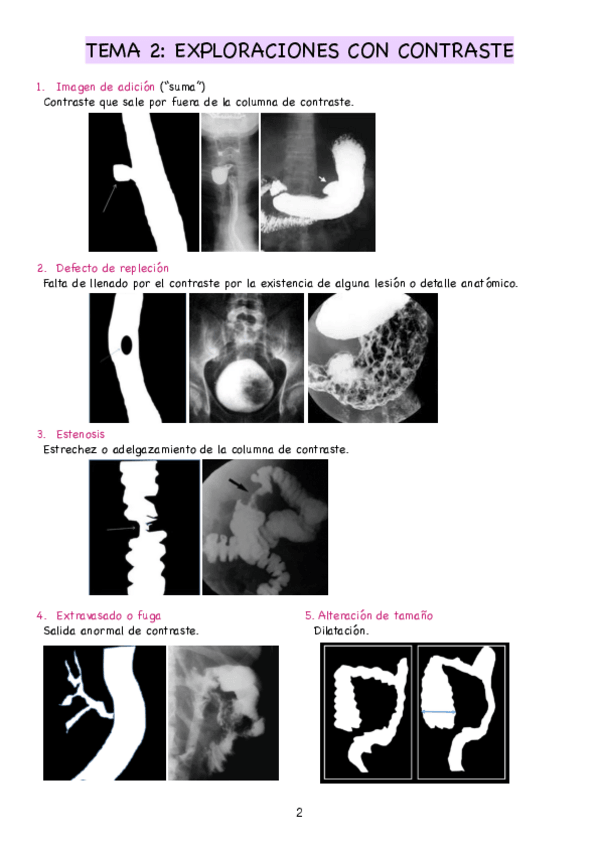 TEMA 2: EXPLORACIONES CON CONTRASTE

1. Imagen de adición ("suma")
Contraste que sale por fuera de la columna de contraste.

2. Defecto de repleción
Falta de llenado por el contraste por la existencia de alguna lesión o detalle anatómico.

3. Estenosis
Estrechez o adelgazamiento de la columna de contraste.

4. Extravasado o fuga
Salida anormal de contraste.

5. Alteración de tamaño
Dilatación.

2