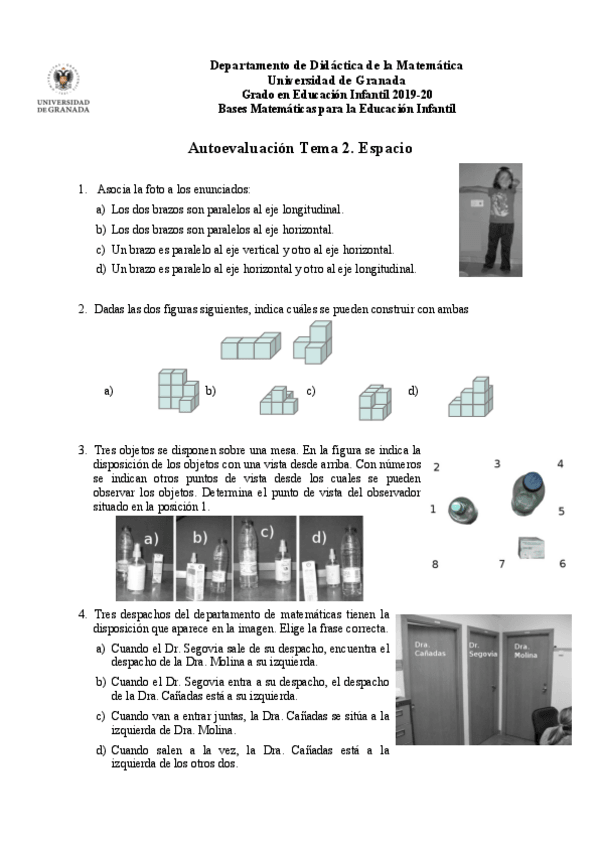 UNIVERSIDAD DE GRANADA

Departamento de Didáctica de la Matemática
Universidad de Granada
Grado en Educación Infantil 2019-20
Bases Matemáticas para la Educación Infantil

Autoevaluación Tema 2. Espacio

1. Asocia la foto a los enunciados:
a) Los dos brazos son paralelos al eje longitudinal.
b) Los dos brazos son paralelos al eje horizontal.
c) Un brazo es paralelo al eje vertical y otro al eje horizontal.
d) Un brazo es paralelo al eje horizontal y otro al eje longitudinal.

2. Dadas las dos figuras siguientes, indica cuáles se pueden construir con ambas

a) b) c) d)

3. Tres objetos se disponen sobre una mesa. En la figura se indica la disposición de los objetos con una vista desde arriba. Con números se indican otros puntos de vista desde los cuales se pueden observar los objetos. Determina el punto de vista del observador situado en la posición 1.

a) b) c) d)

2 3 4
1 5
8 7 6

4. Tres despachos del departamento de matemáticas tienen la disposición que aparece en la imagen. Elige la frase correcta.
a) Cuando el Dr. Segovia sale de su despacho, encuentra el despacho de la Dra. Molina a su izquierda.
b) Cuando el Dr. Segovia entra a su despacho, el despacho de la Dra. Cañadas está a su izquierda.
c) Cuando van a entrar juntas, la Dra. Cañadas se sitúa a la izquierda de Dra. Molina.
d) Cuando salen a la vez, la Dra. Cañadas está a la izquierda de los otros dos.

Dra. Cañadas
Dr. Segovia
Dra. Molina