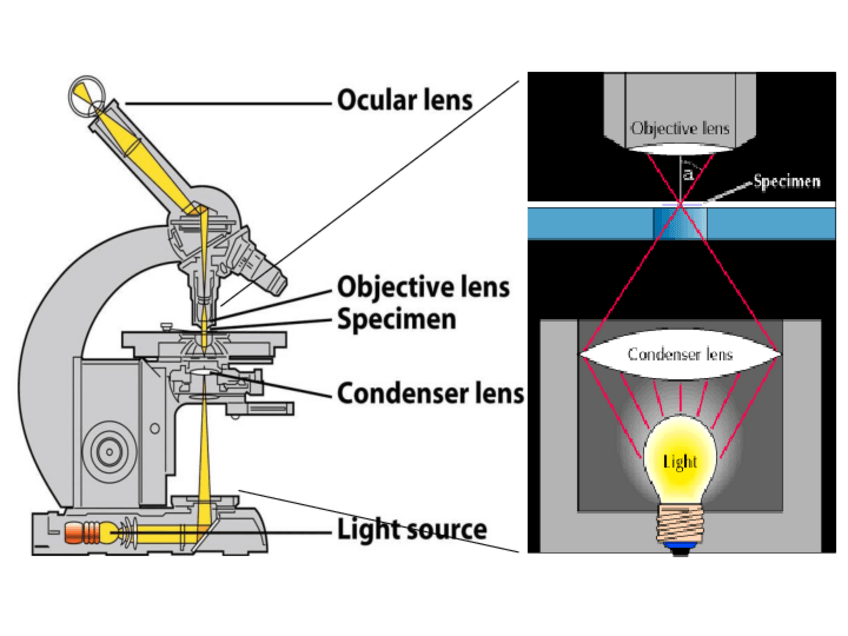 Ocular lens

Objective lens

Specimen

Condenser lens

Light source

Objective lens

a

Specimen

Condenser lens

Light