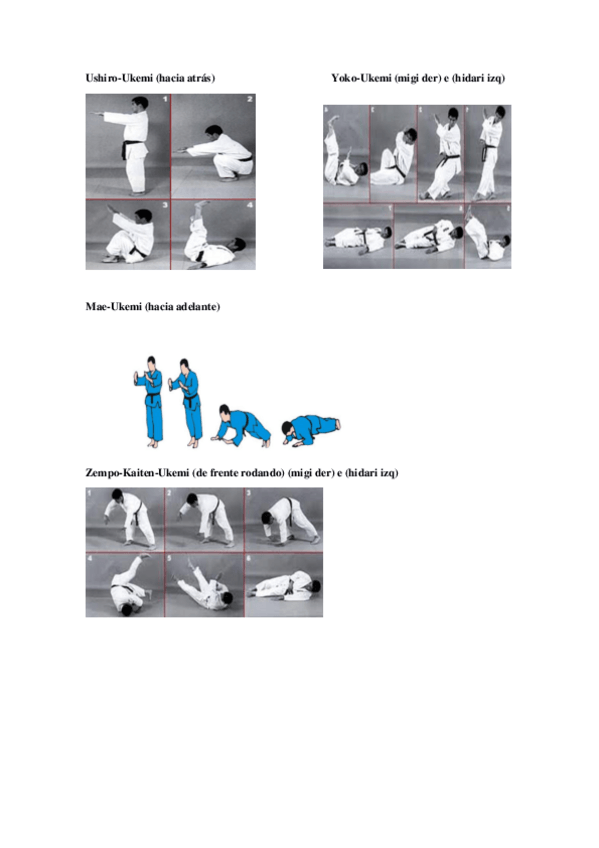 Ushiro-Ukemi (hacia atrás)

1 2 3 4

Yoko-Ukemi (migi der) e (hidari izq)

Mae-Ukemi (hacia adelante)

Zempo-Kaiten-Ukemi (de frente rodando) (migi der) e (hidari izq)

1 2 3 4 5 6