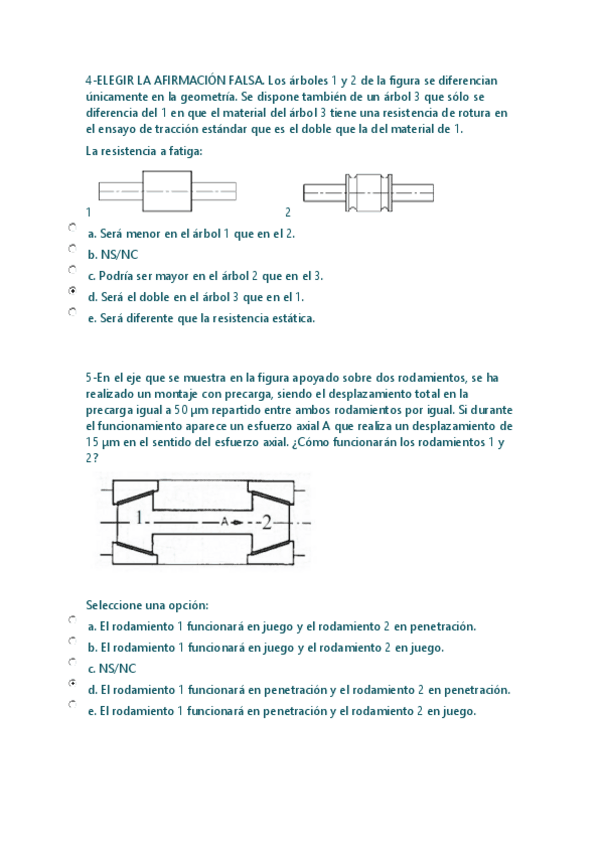 4-ELEGIR LA AFIRMACIÓN FALSA. Los árboles 1 y 2 de la figura se diferencian únicamente en la geometría. Se dispone también de un árbol 3 que sólo se diferencia del 1 en que el material del árbol 3 tiene una resistencia de rotura en el ensayo de tracción estándar que es el doble que la del material de 1.

La resistencia a fatiga:

1 2

a. Será menor en el árbol 1 que en el 2.
b. NS/NC
c. Podría ser mayor en el árbol 2 que en el 3.
d. Será el doble en el árbol 3 que en el 1.
e. Será diferente que la resistencia estática.

5-En el eje que se muestra en la figura apoyado sobre dos rodamientos, se ha realizado un montaje con precarga, siendo el desplazamiento total en la precarga igual a 50 µm repartido entre ambos rodamientos por igual. Si durante el funcionamiento aparece un esfuerzo axial A que realiza un desplazamiento de 15 µm en el sentido del esfuerzo axial. ¿Cómo funcionarán los rodamientos 1 y 2?

1 A 2

Seleccione una opción:
a. El rodamiento 1 funcionará en juego y el rodamiento 2 en penetración.
b. El rodamiento 1 funcionará en juego y el rodamiento 2 en juego.
c. NS/NC
d. El rodamiento 1 funcionará en penetración y el rodamiento 2 en penetración.
e. El rodamiento 1 funcionará en penetración y el rodamiento 2 en juego.