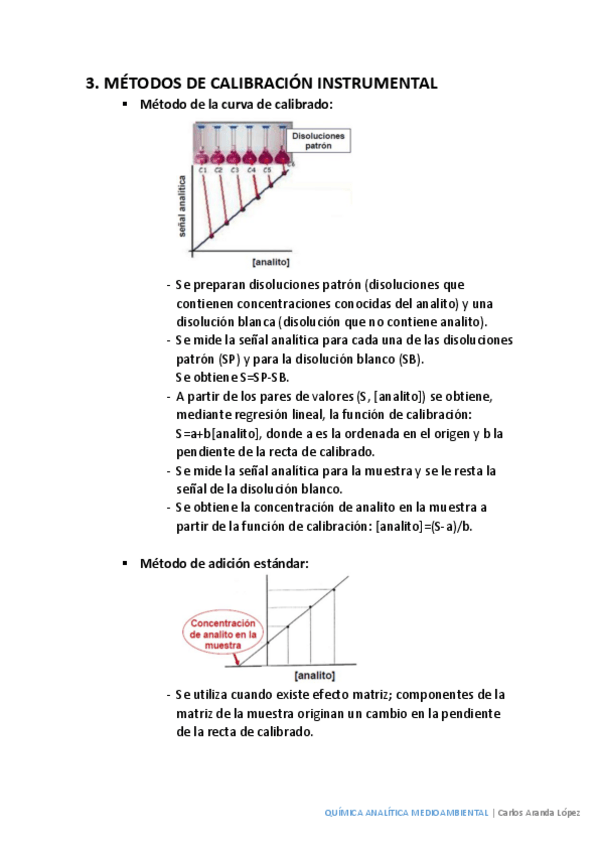 3. MÉTODOS DE CALIBRACIÓN INSTRUMENTAL

▪ Método de la curva de calibrado:

Disoluciones patrón

C1 C2 C3 C4 C5 C6

señal analítica

[analito]

- Se preparan disoluciones patrón (disoluciones que contienen concentraciones conocidas del analito) y una disolución blanca (disolución que no contiene analito).
- Se mide la señal analítica para cada una de las disoluciones patrón (SP) y para la disolución blanco (SB). Se obtiene S=SP-SB.
- A partir de los pares de valores (S, [analito]) se obtiene, mediante regresión lineal, la función de calibración: S=a+b[analito], donde a es la ordenada en el origen y b la pendiente de la recta de calibrado.
- Se mide la señal analítica para la muestra y se le resta la señal de la disolución blanco.
- Se obtiene la concentración de analito en la muestra a partir de la función de calibración: [analito]=(S-a)/b.

▪ Método de adición estándar:

Concentración de analito en la muestra

[analito]

- Se utiliza cuando existe efecto matriz; componentes de la matriz de la muestra originan un cambio en la pendiente de la recta de calibrado.

QUÍMICA ANALÍTICA MEDIOAMBIENTAL | Carlos Aranda López