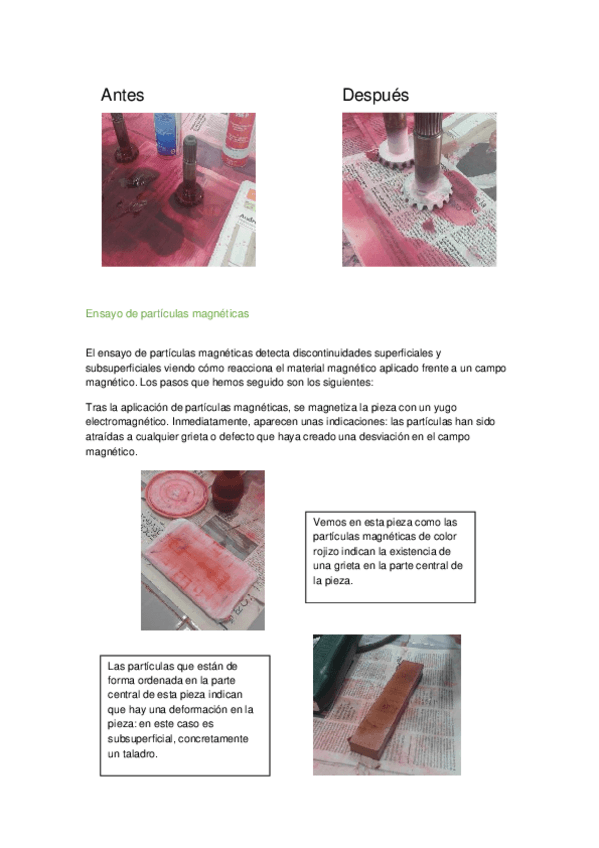 Antes

Después

Ensayo de partículas magnéticas

El ensayo de partículas magnéticas detecta discontinuidades superficiales y subsuperficiales viendo cómo reacciona el material magnético aplicado frente a un campo magnético. Los pasos que hemos seguido son los siguientes:

Tras la aplicación de partículas magnéticas, se magnetiza la pieza con un yugo electromagnético. Inmediatamente, aparecen unas indicaciones: las partículas han sido atraídas a cualquier grieta o defecto que haya creado una desviación en el campo magnético.

Vemos en esta pieza como las partículas magnéticas de color rojizo indican la existencia de una grieta en la parte central de la pieza.

Las partículas que están de forma ordenada en la parte central de esta pieza indican que hay una deformación en la pieza: en este caso es subsuperficial, concretamente un taladro.