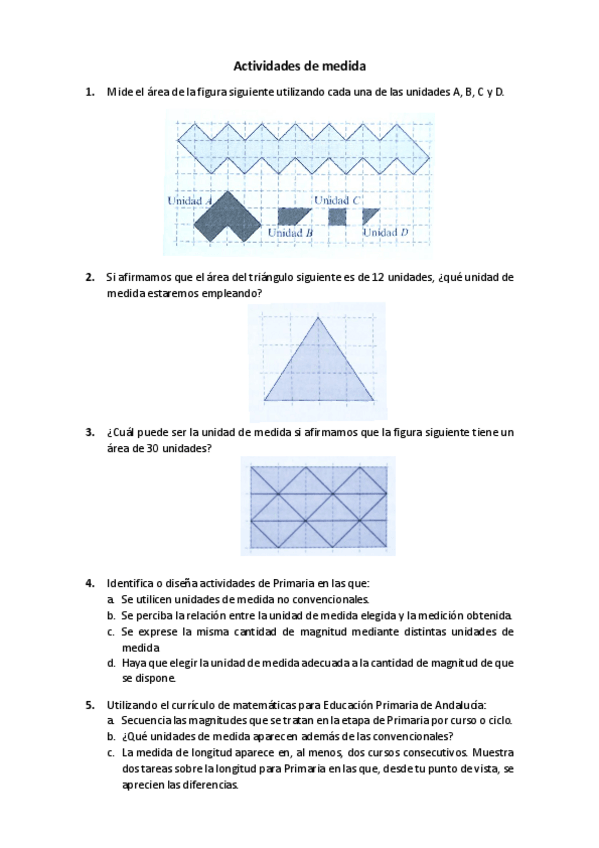 Actividades de medida

1. Mide el área de la figura siguiente utilizando cada una de las unidades A, B, C y D.

Unidad A
Unidad B
Unidad C
Unidad D

2. Si afirmamos que el área del triángulo siguiente es de 12 unidades, ¿qué unidad de medida estaremos empleando?

3. ¿Cuál puede ser la unidad de medida si afirmamos que la figura siguiente tiene un área de 30 unidades?

4. Identifica o diseña actividades de Primaria en las que:
a. Se utilicen unidades de medida no convencionales.
b. Se perciba la relación entre la unidad de medida elegida y la medición obtenida.
c. Se exprese la misma cantidad de magnitud mediante distintas unidades de medida
d. Haya que elegir la unidad de medida adecuada a la cantidad de magnitud de que se dispone.

5. Utilizando el currículo de matemáticas para Educación Primaria de Andalucía:
a. Secuencia las magnitudes que se tratan en la etapa de Primaria por curso o ciclo.
b. ¿Qué unidades de medida aparecen además de las convencionales?
c. La medida de longitud aparece en, al menos, dos cursos consecutivos. Muestra dos tareas sobre la longitud para Primaria en las que, desde tu punto de vista, se aprecien las diferencias.