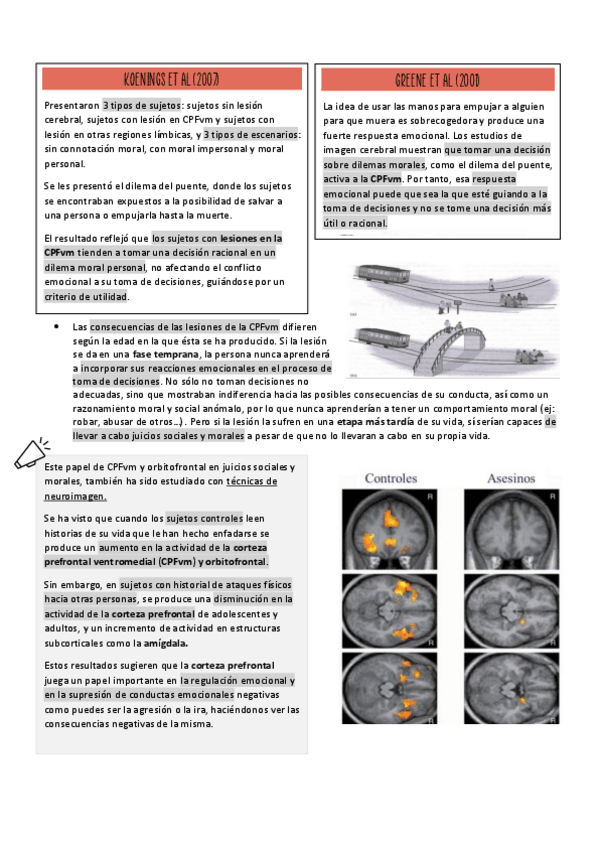 KOENINGS ET AL (2007)

Presentaron 3 tipos de sujetos: sujetos sin lesión cerebral, sujetos con lesión en CPFvm y sujetos con lesión en otras regiones límbicas, y 3 tipos de escenarios: sin connotación moral, con moral impersonal y moral personal.

Se les presentó el dilema del puente, donde los sujetos se encontraban expuestos a la posibilidad de salvar a una persona o empujarla hasta la muerte.

El resultado reflejó que los sujetos con lesiones en la CPFvm tienden a tomar una decisión racional en un dilema moral personal, no afectando el conflicto emocional a su toma de decisiones, guiándose por un criterio de utilidad.

GREENE ET AL (2001)

La idea de usar las manos para empujar a alguien para que muera es sobrecogedora y produce una fuerte respuesta emocional. Los estudios de imagen cerebral muestran que tomar una decisión sobre dilemas morales, como el dilema del puente, activa a la CPFvm. Por tanto, esa respuesta emocional puede que sea la que esté guiando a la toma de decisiones y no se tome una decisión más útil o racional.

• Las consecuencias de las lesiones de la CPFvm difieren según la edad en la que ésta se ha producido. Si la lesión se da en una fase temprana, la persona nunca aprenderá a incorporar sus reacciones emocionales en el proceso de toma de decisiones. No sólo no toman decisiones no adecuadas, sino que mostraban indiferencia hacia las posibles consecuencias de su conducta, así como un razonamiento moral y social anómalo, por lo que nunca aprenderían a tener un comportamiento moral (ej: robar, abusar de otros...). Pero si la lesión la sufren en una etapa más tardía de su vida, sí serían capaces de llevar a cabo juicios sociales y morales a pesar de que no lo llevaran a cabo en su propia vida.

Este papel de CPFvm y orbitofrontal en juicios sociales y morales, también ha sido estudiado con técnicas de neuroimagen.

Se ha visto que cuando los sujetos controles leen historias de su vida que le han hecho enfadarse se produce un aumento en la actividad de la corteza prefrontal ventromedial (CPFvm) y orbitofrontal.

Sin embargo, en sujetos con historial de ataques físicos hacia otras personas, se produce una disminución en la actividad de la corteza prefrontal de adolescentes y adultos, y un incremento de actividad en estructuras subcorticales como la amígdala.

Estos resultados sugieren que la corteza prefrontal juega un papel importante en la regulación emocional y en la supresión de conductas emocionales negativas como puedes ser la agresión o la ira, haciéndonos ver las consecuencias negativas de la misma.

Controles

Asesinos

R

R

R

R

R

R