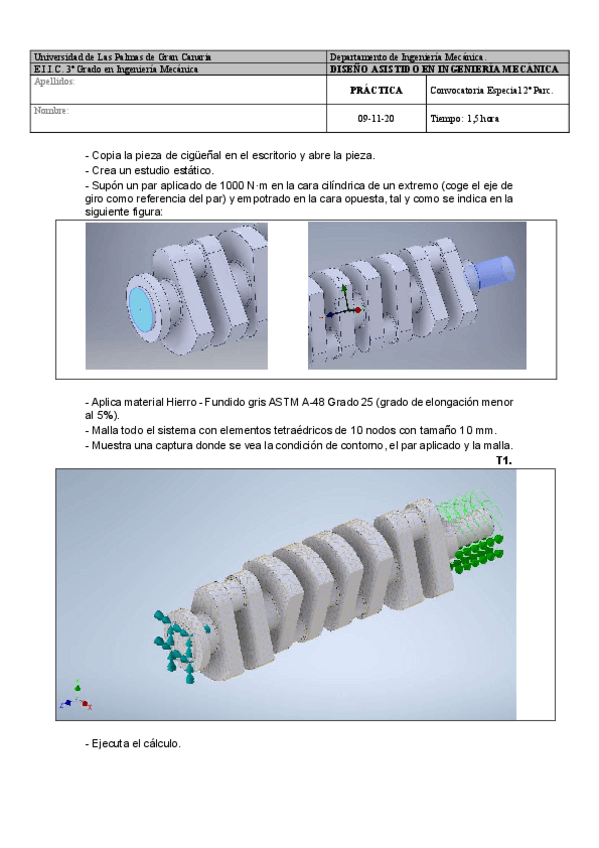 | Universidad de Las Palmas de Gran Canaria | Departamento de Ingeniería Mecánica. | |
|---|---|---|
| E.I.I.C. 3º Grado en Ingeniería Mecánica | DISEÑO ASISTIDO EN INGENIERIA MECANICA | |
| Apellidos: | PRÁCTICA | Convocatoria Especial 2º Parc. |
| Nombre: | 09-11-20 | Tiempo: 1,5 hora |

- Copia la pieza de cigüeñal en el escritorio y abre la pieza.
- Crea un estudio estático.
- Supón un par aplicado de 1000 N·m en la cara cilíndrica de un extremo (coge el eje de giro como referencia del par) y empotrado en la cara opuesta, tal y como se indica en la siguiente figura:

- Aplica material Hierro - Fundido gris ASTM A-48 Grado 25 (grado de elongación menor al 5%).
- Malla todo el sistema con elementos tetraédricos de 10 nodos con tamaño 10 mm.
- Muestra una captura donde se vea la condición de contorno, el par aplicado y la malla.

T1.

- Ejecuta el cálculo.