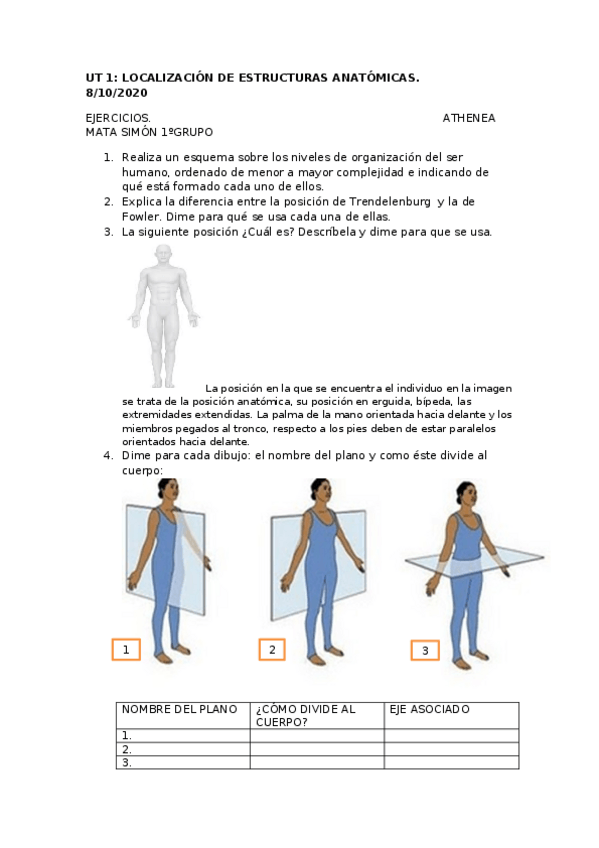 UT 1: LOCALIZACIÓN DE ESTRUCTURAS ANATÓMICAS.
8/10/2020

EJERCICIOS. ATHENEA MATA SIMÓN 1ºGRUPO

1. Realiza un esquema sobre los niveles de organización del ser humano, ordenado de menor a mayor complejidad e indicando de qué está formado cada uno de ellos.
2. Explica la diferencia entre la posición de Trendelenburg y la de Fowler. Dime para qué se usa cada una de ellas.
3. La siguiente posición ¿Cuál es? Descríbela y dime para que se usa.

La posición en la que se encuentra el individuo en la imagen se trata de la posición anatómica, su posición en erguida, bípeda, las extremidades extendidas. La palma de la mano orientada hacia delante y los miembros pegados al tronco, respecto a los pies deben de estar paralelos orientados hacia delante.

4. Dime para cada dibujo: el nombre del plano y como éste divide al cuerpo:

1 2 3

| NOMBRE DEL PLANO | ¿CÓMO DIVIDE AL CUERPO? | EJE ASOCIADO |
|---|---|---|
| 1. | | |
| 2. | | |
| 3. | | |