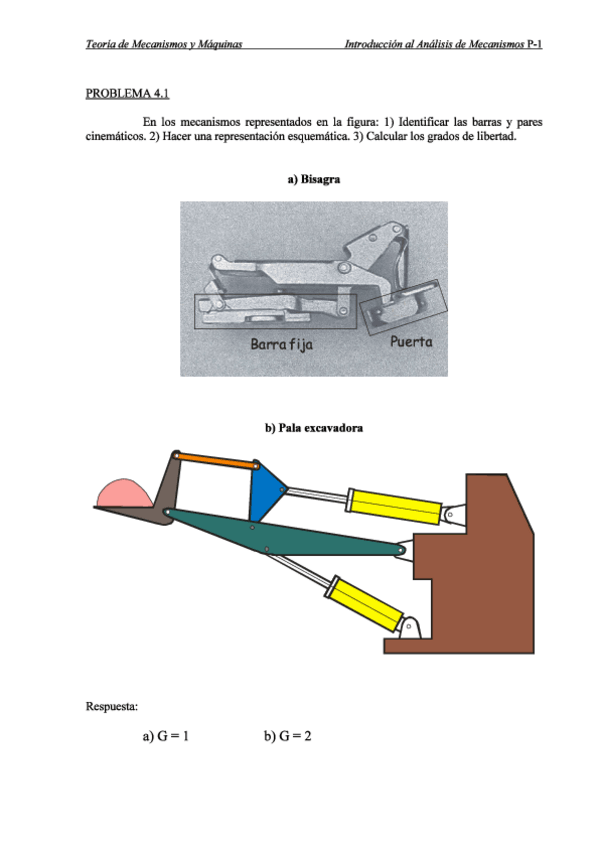 Teoría de Mecanismos y Máquinas

Introducción al Análisis de Mecanismos P-1

PROBLEMA 4.1

En los mecanismos representados en la figura: 1) Identificar las barras y pares cinemáticos. 2) Hacer una representación esquemática. 3) Calcular los grados de libertad.

a) Bisagra

Barra fija

Puerta

b) Pala excavadora

Respuesta:

a) G = 1

b) G = 2