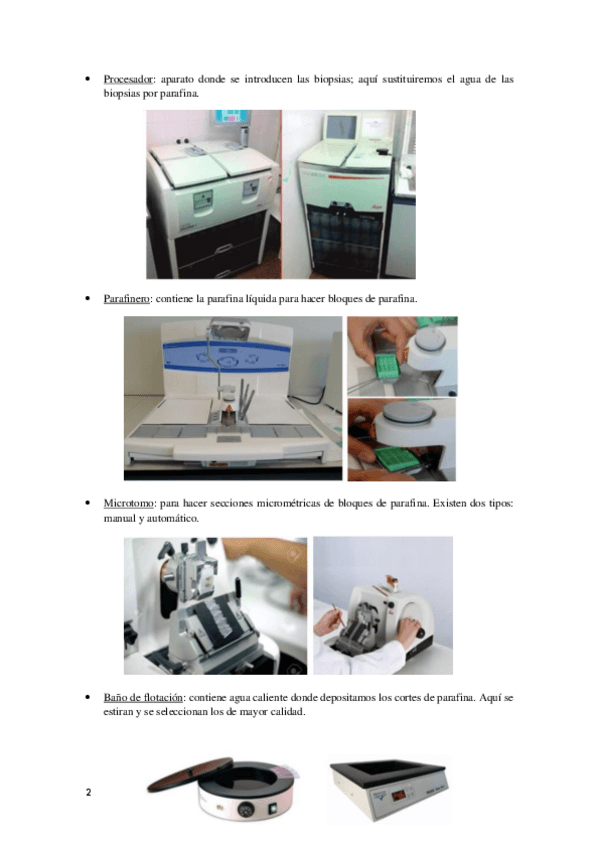 • Procesador: aparato donde se introducen las biopsias; aquí sustituiremos el agua de las biopsias por parafina.

• Parafinero: contiene la parafina líquida para hacer bloques de parafina.

• Microtomo: para hacer secciones micrométricas de bloques de parafina. Existen dos tipos: manual y automático.

• Baño de flotación: contiene agua caliente donde depositamos los cortes de parafina. Aquí se estiran y se seleccionan los de mayor calidad.

2