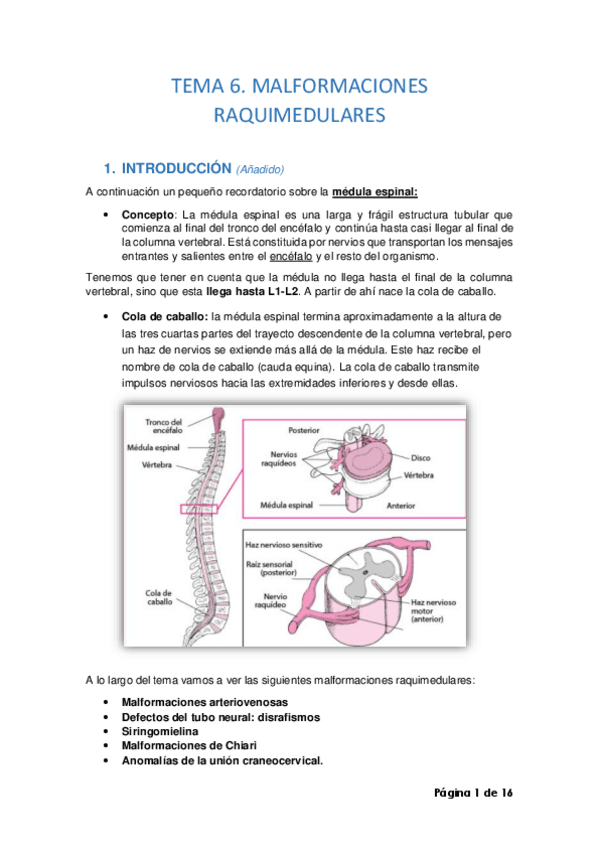 TEMA 6. MALFORMACIONES RAQUIMEDULARES

1. INTRODUCCIÓN (Añadido)

A continuación un pequeño recordatorio sobre la médula espinal:

• Concepto: La médula espinal es una larga y frágil estructura tubular que comienza al final del tronco del encéfalo y continúa hasta casi llegar al final de la columna vertebral. Está constituida por nervios que transportan los mensajes entrantes y salientes entre el encéfalo y el resto del organismo.

Tenemos que tener en cuenta que la médula no llega hasta el final de la columna vertebral, sino que esta llega hasta L1-L2. A partir de ahí nace la cola de caballo.

• Cola de caballo: la médula espinal termina aproximadamente a la altura de las tres cuartas partes del trayecto descendente de la columna vertebral, pero un haz de nervios se extiende más allá de la médula. Este haz recibe el nombre de cola de caballo (cauda equina). La cola de caballo transmite impulsos nerviosos hacia las extremidades inferiores y desde ellas.

Tronco del encéfalo
Médula espinal
Vértebra
Cola de caballo
Posterior
Nervios raquídeos
Disco
Vértebra
Médula espinal
Anterior
Haz nervioso sensitivo
Raíz sensorial (posterior)
Nervio raquídeo
Haz nervioso motor (anterior)

A lo largo del tema vamos a ver las siguientes malformaciones raquimedulares:

• Malformaciones arteriovenosas
• Defectos del tubo neural: disrafismos
• Siringomielina
• Malformaciones de Chiari
• Anomalías de la unión craneocervical.

Página 1 de 16