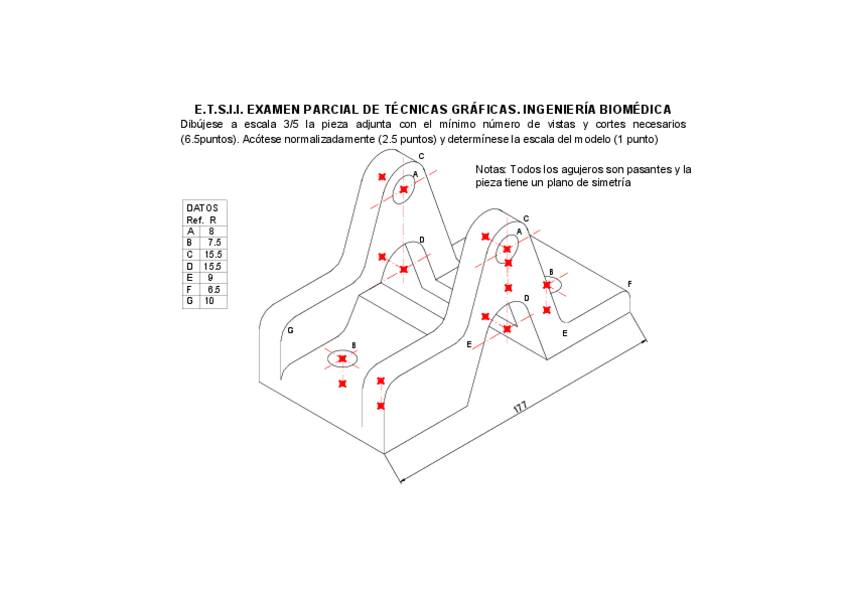 E.T.S.I.I. EXAMEN PARCIAL DE TÉCNICAS GRÁFICAS. INGENIERÍA BIOMÉDICA

Dibújese a escala 3/5 la pieza adjunta con el mínimo número de vistas y cortes necesarios (6.5puntos). Acótese normalizadamente (2.5 puntos) y determínese la escala del modelo (1 punto)

Notas: Todos los agujeros son pasantes y la pieza tiene un plano de simetría

| DATOS | |
|---|---|
| Ref. | R |
| A | 8 |
| B | 7.5 |
| C | 15.5 |
| D | 15.5 |
| E | 9 |
| F | 6.5 |
| G | 10 |

C
A
D
C
A
B
F
D
E
E
G
B
177