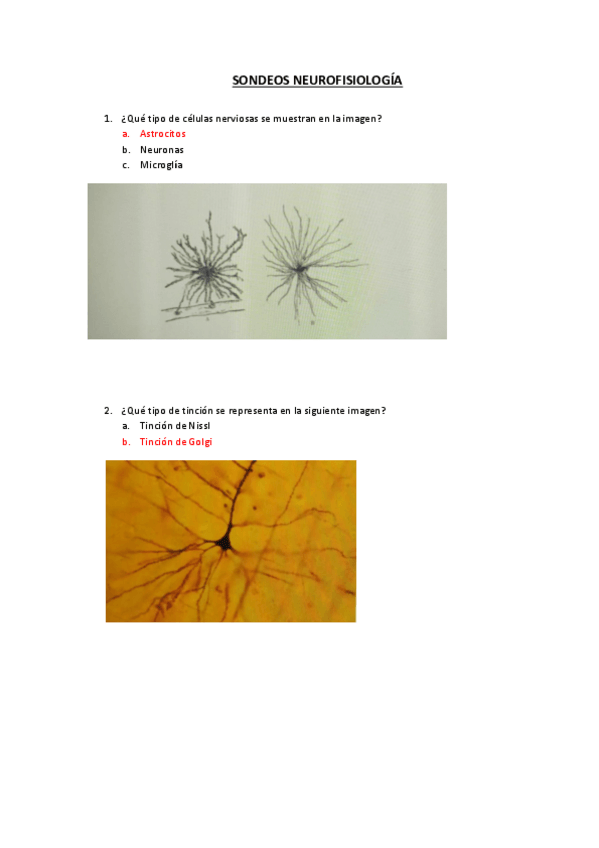 SONDEOS NEUROFISIOLOGÍA

1. ¿Qué tipo de células nerviosas se muestran en la imagen?
a. Astrocitos
b. Neuronas
c. Microglía

2. ¿Qué tipo de tinción se representa en la siguiente imagen?
a. Tinción de Nissl
b. Tinción de Golgi