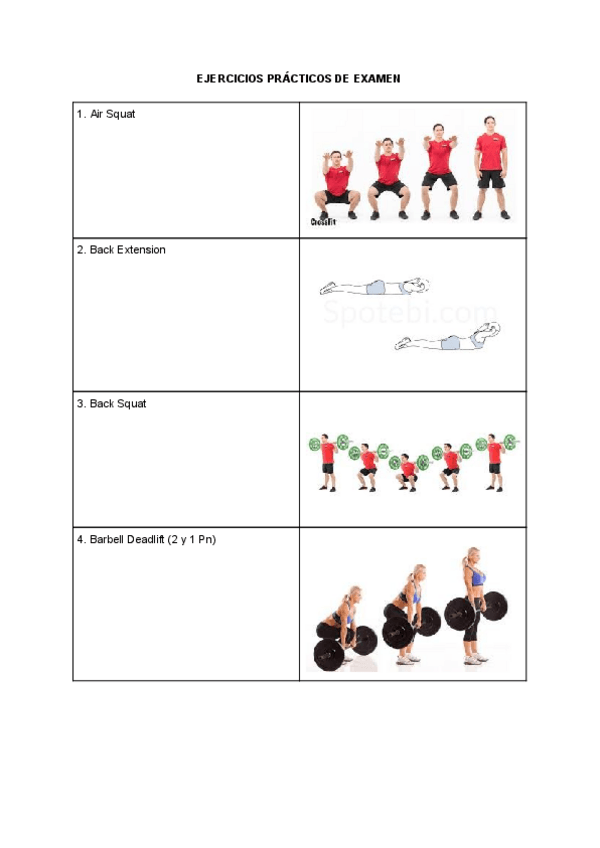 EJERCICIOS PRÁCTICOS DE EXAMEN

| | |
|---|---|
| 1. Air Squat | CrossFit |
| 2. Back Extension | Spotebi.com |
| 3. Back Squat | |
| 4. Barbell Deadlift (2 y 1 Pn) | |