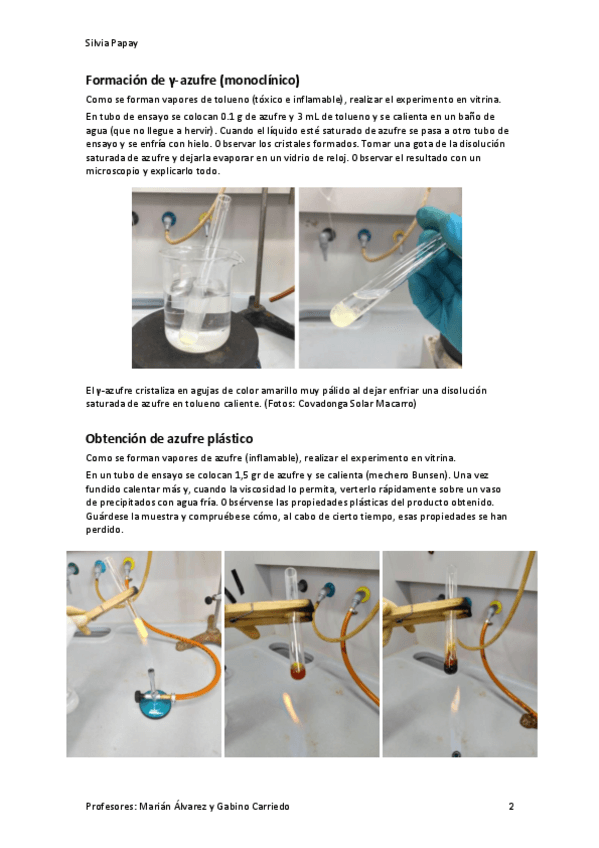 Silvia Papay

Formación de γ-azufre (monoclínico)

Como se forman vapores de tolueno (tóxico e inflamable), realizar el experimento en vitrina.

En tubo de ensayo se colocan 0.1 g de azufre y 3 mL de tolueno y se calienta en un baño de agua (que no llegue a hervir). Cuando el líquido esté saturado de azufre se pasa a otro tubo de ensayo y se enfría con hielo. Observar los cristales formados. Tomar una gota de la disolución saturada de azufre y dejarla evaporar en un vidrio de reloj. Observar el resultado con un microscopio y explicarlo todo.

El γ-azufre cristaliza en agujas de color amarillo muy pálido al dejar enfriar una disolución saturada de azufre en tolueno caliente. (Fotos: Covadonga Solar Macarro)

Obtención de azufre plástico

Como se forman vapores de azufre (inflamable), realizar el experimento en vitrina.

En un tubo de ensayo se colocan 1,5 gr de azufre y se calienta (mechero Bunsen). Una vez fundido calentar más y, cuando la viscosidad lo permita, verterlo rápidamente sobre un vaso de precipitados con agua fría. Obsérvense las propiedades plásticas del producto obtenido. Guárdese la muestra y compruébese cómo, al cabo de cierto tiempo, esas propiedades se han perdido.

Profesores: Marián Álvarez y Gabino Carriedo 2