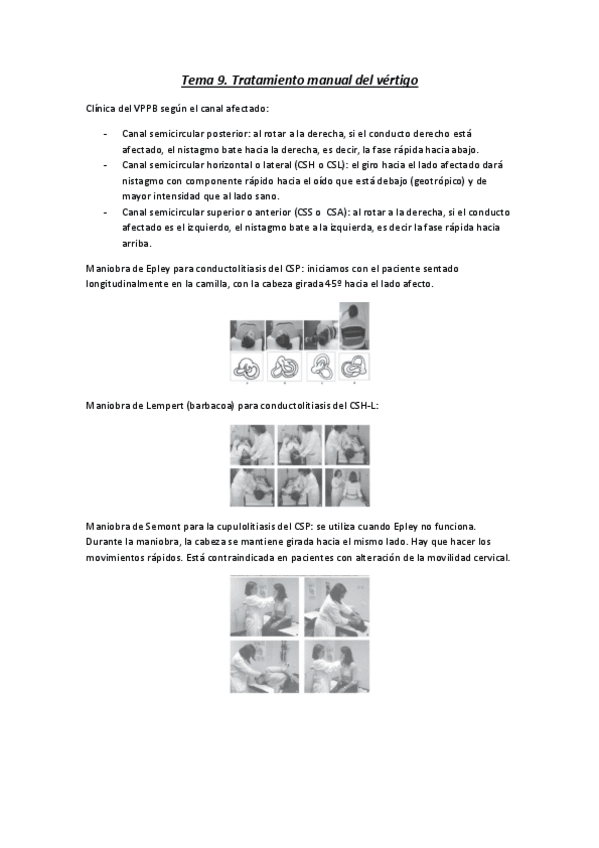 Tema 9. Tratamiento manual del vértigo

Clínica del VPPB según el canal afectado:

- Canal semicircular posterior: al rotar a la derecha, si el conducto derecho está afectado, el nistagmo bate hacia la derecha, es decir, la fase rápida hacia abajo.
- Canal semicircular horizontal o lateral (CSH o CSL): el giro hacia el lado afectado dará nistagmo con componente rápido hacia el oído que está debajo (geotrópico) y de mayor intensidad que al lado sano.
- Canal semicircular superior o anterior (CSS o CSA): al rotar a la derecha, si el conducto afectado es el izquierdo, el nistagmo bate a la izquierda, es decir la fase rápida hacia arriba.

Maniobra de Epley para conductolitiasis del CSP: iniciamos con el paciente sentado longitudinalmente en la camilla, con la cabeza girada 45º hacia el lado afecto.

Maniobra de Lempert (barbacoa) para conductolitiasis del CSH-L:

Maniobra de Semont para la cupulolitiasis del CSP: se utiliza cuando Epley no funciona. Durante la maniobra, la cabeza se mantiene girada hacia el mismo lado. Hay que hacer los movimientos rápidos. Está contraindicada en pacientes con alteración de la movilidad cervical.