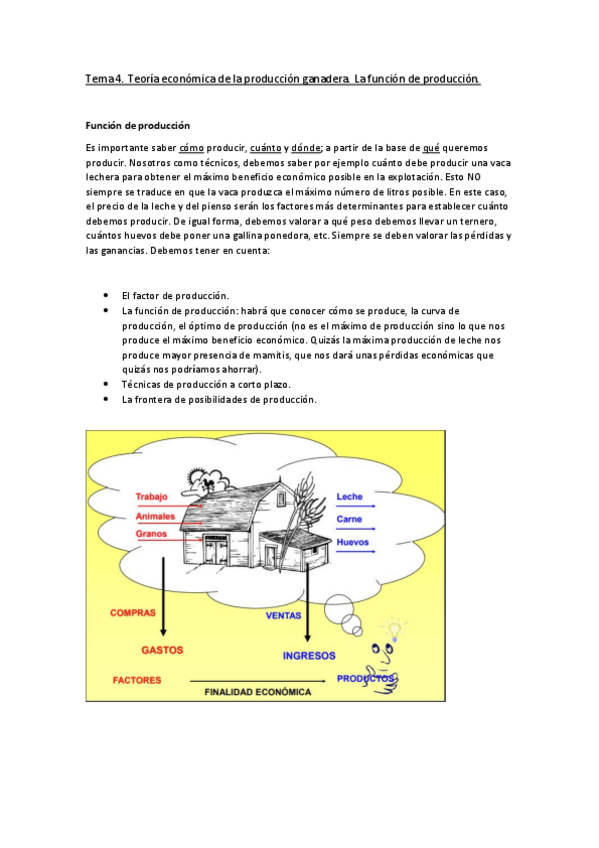 Tema 4. Teoría económica de la producción ganadera. La función de producción.

Función de producción

Es importante saber cómo producir, cuánto y dónde; a partir de la base de qué queremos producir. Nosotros como técnicos, debemos saber por ejemplo cuánto debe producir una vaca lechera para obtener el máximo beneficio económico posible en la explotación. Esto NO siempre se traduce en que la vaca produzca el máximo número de litros posible. En este caso, el precio de la leche y del pienso serán los factores más determinantes para establecer cuánto debemos producir. De igual forma, debemos valorar a qué peso debemos llevar un ternero, cuántos huevos debe poner una gallina ponedora, etc. Siempre se deben valorar las pérdidas y las ganancias. Debemos tener en cuenta:

• El factor de producción.
• La función de producción: habrá que conocer cómo se produce, la curva de producción, el óptimo de producción (no es el máximo de producción sino lo que nos produce el máximo beneficio económico. Quizás la máxima producción de leche nos produce mayor presencia de mamitis, que nos dará unas pérdidas económicas que quizás nos podríamos ahorrar).
• Técnicas de producción a corto plazo.
• La frontera de posibilidades de producción.

Trabajo
Animales
Granos
Leche
Carne
Huevos
COMPRAS
VENTAS
GASTOS
INGRESOS
FACTORES
FINALIDAD ECONÓMICA
PRODUCTOS