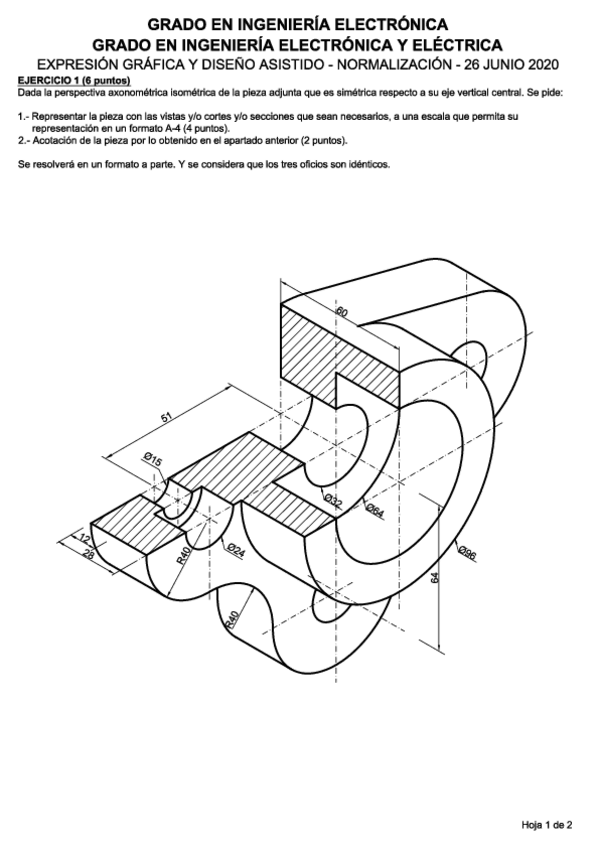 GRADO EN INGENIERÍA ELECTRÓNICA
GRADO EN INGENIERÍA ELECTRÓNICA Y ELÉCTRICA
EXPRESIÓN GRÁFICA Y DISEÑO ASISTIDO - NORMALIZACIÓN - 26 JUNIO 2020

EJERCICIO 1 (6 puntos)
Dada la perspectiva axonométrica isométrica de la pieza adjunta que es simétrica respecto a su eje vertical central. Se pide:

1.- Representar la pieza con las vistas y/o cortes y/o secciones que sean necesarios, a una escala que permita su representación en un formato A-4 (4 puntos).
2.- Acotación de la pieza por lo obtenido en el apartado anterior (2 puntos).

Se resolverá en un formato a parte. Y se considera que los tres oficios son idénticos.

60
51
Ø15
Ø32
Ø64
12
28
R40
Ø24
Ø96
64
R40

Hoja 1 de 2