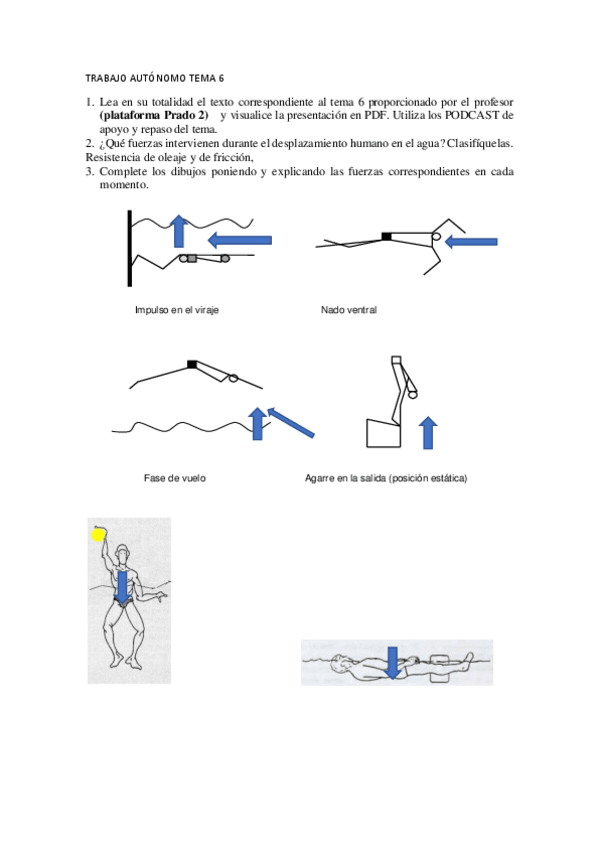 TRABAJO AUTÓNOMO TEMA 6

1. Lea en su totalidad el texto correspondiente al tema 6 proporcionado por el profesor **(plataforma Prado 2)** y visualice la presentación en PDF. Utiliza los PODCAST de apoyo y repaso del tema.
2. ¿Qué fuerzas intervienen durante el desplazamiento humano en el agua? Clasifíquelas. Resistencia de oleaje y de fricción,
3. Complete los dibujos poniendo y explicando las fuerzas correspondientes en cada momento.

Impulso en el viraje

Nado ventral

Fase de vuelo

Agarre en la salida (posición estática)