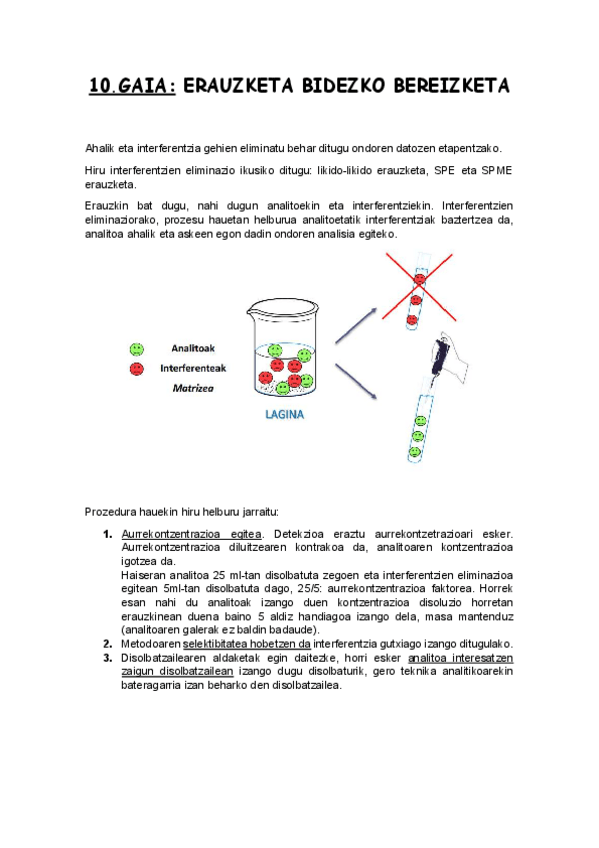 10.GAIA: ERAUZKETA BIDEZKO BEREIZKETA

Ahalik eta interferentzia gehien eliminatu behar ditugu ondoren datozen etapentzako.

Hiru interferentzien eliminazio ikusiko ditugu: likido-likido erauzketa, SPE eta SPME erauzketa.

Erauzkin bat dugu, nahi dugun analitoekin eta interferentziekin. Interferentzien eliminaziorako, prozesu hauetan helburua analitoetatik interferentziak baztertzea da, analitoa ahalik eta askeen egon dadin ondoren analisia egiteko.

Analitoak
Interferenteak
Matrizea
LAGINA

Prozedura hauekin hiru helburu jarraitu:

1. Aurrekontzentrazioa egitea. Detekzioa eraztu aurrekontzetrazioari esker. Aurrekontzentrazioa diluitzearen kontrakoa da, analitoaren kontzentrazioa igotzea da.
Haiseran analitoa 25 ml-tan disolbatuta zegoen eta interferentzien eliminazioa egitean 5ml-tan disolbatuta dago, 25/5: aurrekontzentrazioa faktorea. Horrek esan nahi du analitoak izango duen kontzentrazioa disoluzio horretan erauzkinean duena baino 5 aldiz handiagoa izango dela, masa mantenduz (analitoaren galerak ez baldin badaude).
2. Metodoaren selektibitatea hobetzen da interferentzia gutxiago izango ditugulako.
3. Disolbatzailearen aldaketak egin daitezke, horri esker analitoa interesatzen zaigun disolbatzailean izango dugu disolbaturik, gero teknika analitikoarekin bateragarria izan beharko den disolbatzailea.