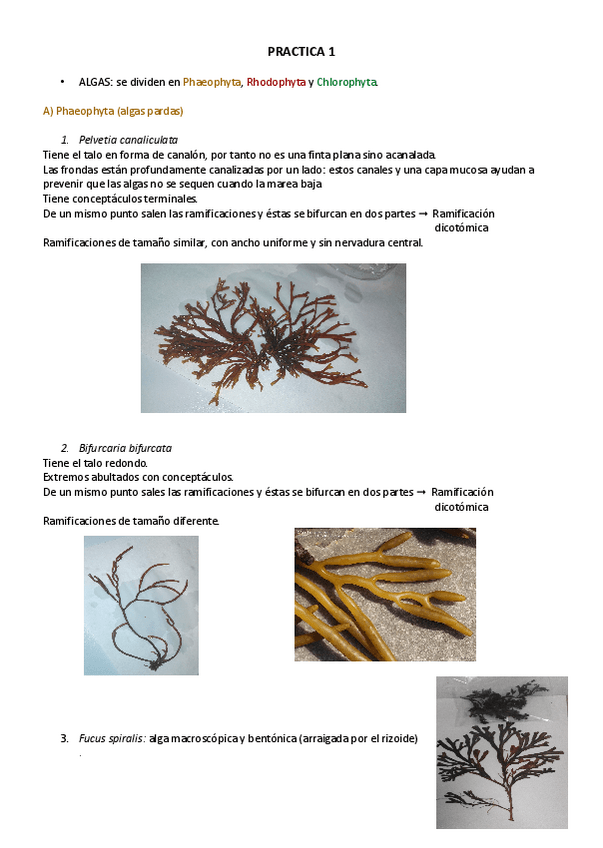 PRACTICA 1

• ALGAS: se dividen en Phaeophyta, Rhodophyta y Chlorophyta.

A) Phaeophyta (algas pardas)

1. Pelvetia canaliculata

Tiene el talo en forma de canalón, por tanto no es una finta plana sino acanalada.
Las frondas están profundamente canalizadas por un lado: estos canales y una capa mucosa ayudan a prevenir que las algas no se sequen cuando la marea baja
Tiene conceptáculos terminales.
De un mismo punto salen las ramificaciones y éstas se bifurcan en dos partes → Ramificación dicotómica
Ramificaciones de tamaño similar, con ancho uniforme y sin nervadura central.

2. Bifurcaria bifurcata

Tiene el talo redondo.
Extremos abultados con conceptáculos.
De un mismo punto sales las ramificaciones y éstas se bifurcan en dos partes → Ramificación dicotómica
Ramificaciones de tamaño diferente.

3. Fucus spiralis: alga macroscópica y bentónica (arraigada por el rizoide)
.