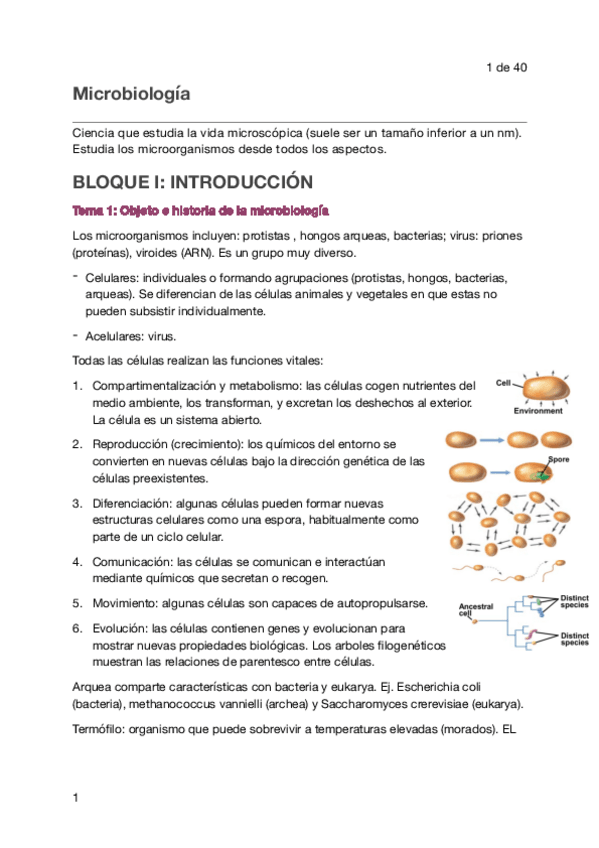 1 de 40

Microbiología

Ciencia que estudia la vida microscópica (suele ser un tamaño inferior a un nm). Estudia los microorganismos desde todos los aspectos.

BLOQUE I: INTRODUCCIÓN

Tema 1: Objeto e historia de la microbiología

Los microorganismos incluyen: protistas , hongos arqueas, bacterias; virus: priones (proteínas), viroides (ARN). Es un grupo muy diverso.

- Celulares: individuales o formando agrupaciones (protistas, hongos, bacterias, arqueas). Se diferencian de las células animales y vegetales en que estas no pueden subsistir individualmente.

- Acelulares: virus.

Todas las células realizan las funciones vitales:

1. Compartimentalización y metabolismo: las células cogen nutrientes del medio ambiente, los transforman, y excretan los deshechos al exterior. La célula es un sistema abierto.

2. Reproducción (crecimiento): los químicos del entorno se convierten en nuevas células bajo la dirección genética de las células preexistentes.

3. Diferenciación: algunas células pueden formar nuevas estructuras celulares como una espora, habitualmente como parte de un ciclo celular.

4. Comunicación: las células se comunican e interactúan mediante químicos que secretan o recogen.

5. Movimiento: algunas células son capaces de autopropulsarse.

6. Evolución: las células contienen genes y evolucionan para mostrar nuevas propiedades biológicas. Los arboles filogenéticos muestran las relaciones de parentesco entre células.

Cell
Environment
Spore
Ancestral cell
Distinct species
Distinct species

Arquea comparte características con bacteria y eukarya. Ej. Escherichia coli (bacteria), methanococcus vannielli (archea) y Saccharomyces crerevisiae (eukarya).

Termófilo: organismo que puede sobrevivir a temperaturas elevadas (morados). EL

1