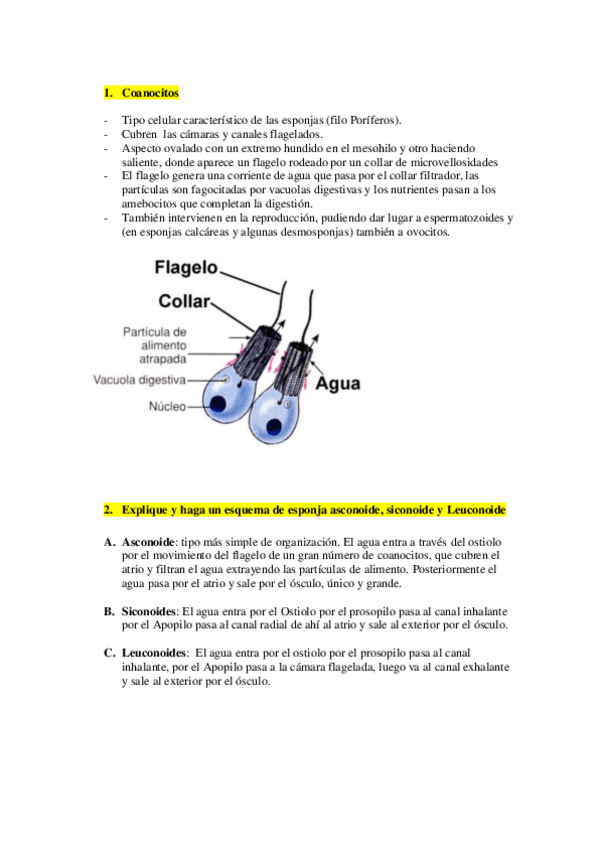 1. Coanocitos

- Tipo celular característico de las esponjas (filo Poríferos).
- Cubren las cámaras y canales flagelados.
- Aspecto ovalado con un extremo hundido en el mesohilo y otro haciendo saliente, donde aparece un flagelo rodeado por un collar de microvellosidades
- El flagelo genera una corriente de agua que pasa por el collar filtrador, las partículas son fagocitadas por vacuolas digestivas y los nutrientes pasan a los amebocitos que completan la digestión.
- También intervienen en la reproducción, pudiendo dar lugar a espermatozoides y (en esponjas calcáreas y algunas desmosponjas) también a ovocitos.

Flagelo
Collar
Partícula de alimento atrapada
Vacuola digestiva
Núcleo
Agua

2. Explique y haga un esquema de esponja asconoide, siconoide y Leuconoide

A. Asconoide: tipo más simple de organización. El agua entra a través del ostiolo por el movimiento del flagelo de un gran número de coanocitos, que cubren el atrio y filtran el agua extrayendo las partículas de alimento. Posteriormente el agua pasa por el atrio y sale por el ósculo, único y grande.

B. Siconoides: El agua entra por el Ostiolo por el prosopilo pasa al canal inhalante por el Apopilo pasa al canal radial de ahí al atrio y sale al exterior por el ósculo.

C. Leuconoides: El agua entra por el ostiolo por el prosopilo pasa al canal inhalante, por el Apopilo pasa a la cámara flagelada, luego va al canal exhalante y sale al exterior por el ósculo.