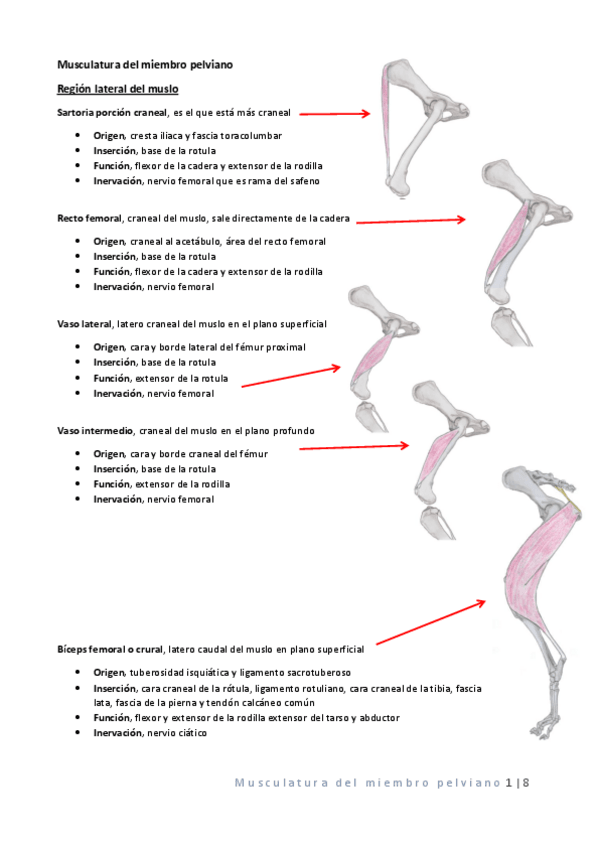 Musculatura del miembro pelviano

Región lateral del muslo

Sartoria porción craneal, es el que está más craneal

- Origen, cresta iliaca y fascia toracolumbar
- Inserción, base de la rotula
- Función, flexor de la cadera y extensor de la rodilla
- Inervación, nervio femoral que es rama del safeno

Recto femoral, craneal del muslo, sale directamente de la cadera

- Origen, craneal al acetábulo, área del recto femoral
- Inserción, base de la rotula
- Función, flexor de la cadera y extensor de la rodilla
- Inervación, nervio femoral

Vaso lateral, latero craneal del muslo en el plano superficial

- Origen, cara y borde lateral del fémur proximal
- Inserción, base de la rotula
- Función, extensor de la rotula
- Inervación, nervio femoral

Vaso intermedio, craneal del muslo en el plano profundo

- Origen, cara y borde craneal del fémur
- Inserción, base de la rotula
- Función, extensor de la rodilla
- Inervación, nervio femoral

Bíceps femoral o crural, latero caudal del muslo en plano superficial

- Origen, tuberosidad isquiática y ligamento sacrotuberoso
- Inserción, cara craneal de la rótula, ligamento rotuliano, cara craneal de la tibia, fascia lata, fascia de la pierna y tendón calcáneo común
- Función, flexor y extensor de la rodilla extensor del tarso y abductor
- Inervación, nervio ciático

Musculatura del miembro pelviano 1 | 8