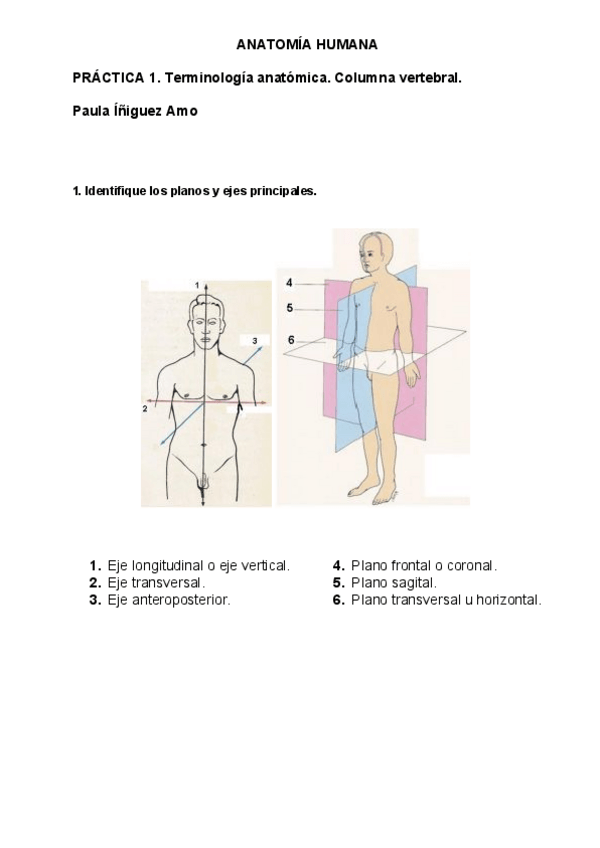 ANATOMÍA HUMANA

PRÁCTICA 1. Terminología anatómica. Columna vertebral.

Paula Íñiguez Amo

1. Identifique los planos y ejes principales.

1

3

2

4

5

6

1. Eje longitudinal o eje vertical.
2. Eje transversal.
3. Eje anteroposterior.

4. Plano frontal o coronal.
5. Plano sagital.
6. Plano transversal u horizontal.