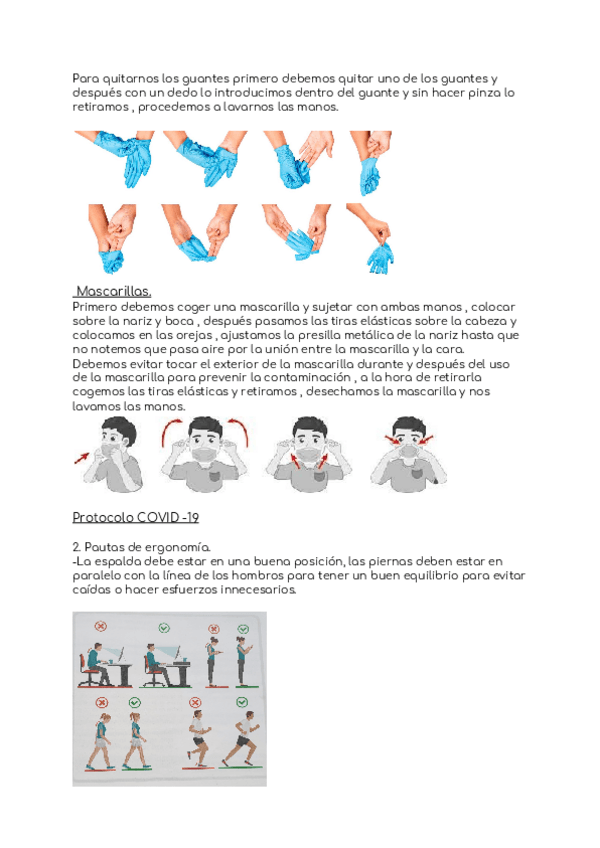 Para quitarnos los guantes primero debemos quitar uno de los guantes y después con un dedo lo introducimos dentro del guante y sin hacer pinza lo retiramos , procedemos a lavarnos las manos.

Mascarillas.
Primero debemos coger una mascarilla y sujetar con ambas manos , colocar sobre la nariz y boca , después pasamos las tiras elásticas sobre la cabeza y colocamos en las orejas , ajustamos la presilla metálica de la nariz hasta que no notemos que pasa aire por la unión entre la mascarilla y la cara.
Debemos evitar tocar el exterior de la mascarilla durante y después del uso de la mascarilla para prevenir la contaminación , a la hora de retirarla cogemos las tiras elásticas y retiramos , desechamos la mascarilla y nos lavamos las manos.

Protocolo COVID -19

2. Pautas de ergonomía.
-La espalda debe estar en una buena posición, las piernas deben estar en paralelo con la línea de los hombros para tener un buen equilibrio para evitar caídas o hacer esfuerzos innecesarios.