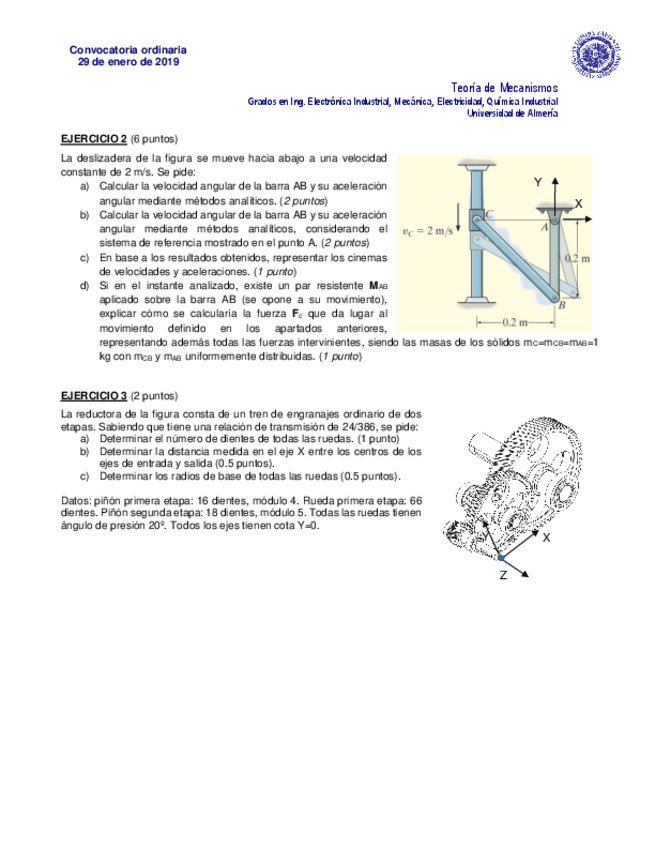 Convocatoria ordinaria
29 de enero de 2019

Teoría de Mecanismos
Grados en Ing. Electrónica Industrial, Mecánica, Electricidad, Química Industrial
Universidad de Almería

EJERCICIO 2 (6 puntos)

La deslizadera de la figura se mueve hacia abajo a una velocidad constante de 2 m/s. Se pide:
a) Calcular la velocidad angular de la barra AB y su aceleración angular mediante métodos analíticos. (2 puntos)
b) Calcular la velocidad angular de la barra AB y su aceleración angular mediante métodos analíticos, considerando el sistema de referencia mostrado en el punto A. (2 puntos)
c) En base a los resultados obtenidos, representar los cinemas de velocidades y aceleraciones. (1 punto)
d) Si en el instante analizado, existe un par resistente $M_{AB}$ aplicado sobre la barra AB (se opone a su movimiento), explicar cómo se calcularía la fuerza $F_c$ que da lugar al movimiento definido en los apartados anteriores, representando además todas las fuerzas intervinientes, siendo las masas de los sólidos $m_C=m_{CB}=m_{AB}=1$ kg con $m_{CB}$ y $m_{AB}$ uniformemente distribuidas. (1 punto)

Y
X
C
A
$v_C = 2$ m/s
0.2 m
B
0.2 m

EJERCICIO 3 (2 puntos)

La reductora de la figura consta de un tren de engranajes ordinario de dos etapas. Sabiendo que tiene una relación de transmisión de 24/386, se pide:
a) Determinar el número de dientes de todas las ruedas. (1 punto)
b) Determinar la distancia medida en el eje X entre los centros de los ejes de entrada y salida (0.5 puntos).
c) Determinar los radios de base de todas las ruedas (0.5 puntos).

Datos: piñón primera etapa: 16 dientes, módulo 4. Rueda primera etapa: 66 dientes. Piñón segunda etapa: 18 dientes, módulo 5. Todas las ruedas tienen ángulo de presión 20º. Todos los ejes tienen cota Y=0.

Y
X
Z