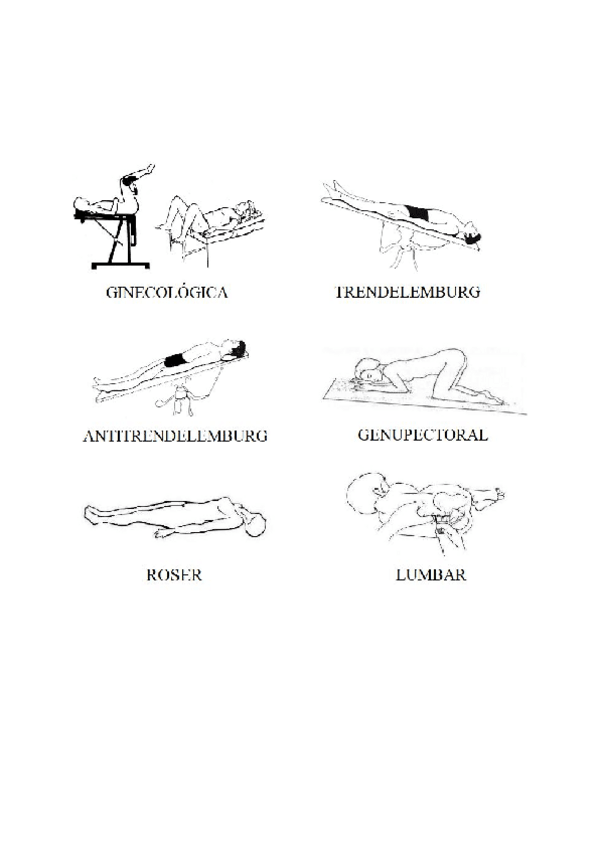 GINECOLÓGICA

TRENDELEMBURG

ANTITRENDELEMBURG

GENUPECTORAL

ROSER

LUMBAR