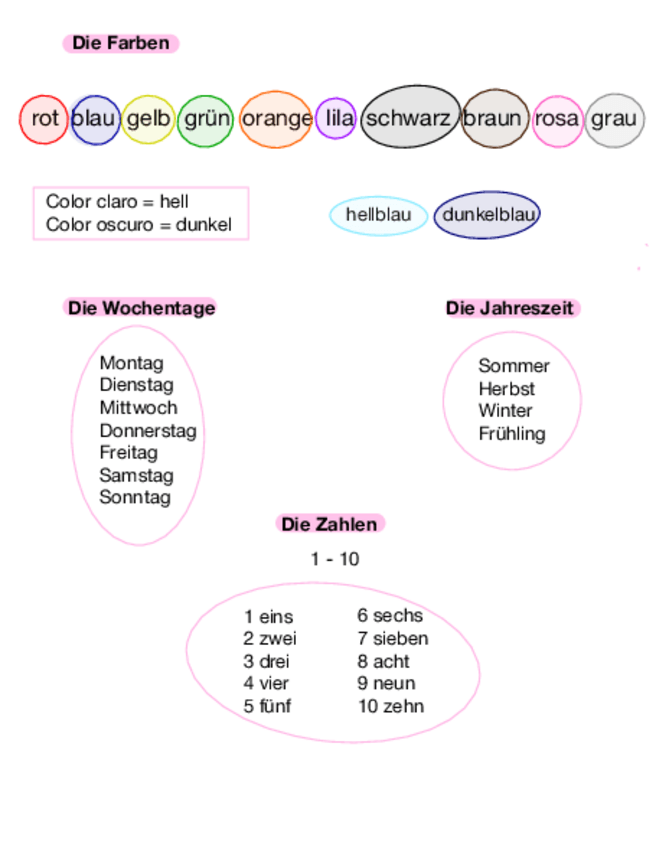 Die Farben

rot blau gelb grün orange lila schwarz braun rosa grau

Color claro = hell
Color oscuro = dunkel

hellblau dunkelblau

Die Wochentage

Montag
Dienstag
Mittwoch
Donnerstag
Freitag
Samstag
Sonntag

Die Jahreszeit

Sommer
Herbst
Winter
Frühling

Die Zahlen

1 - 10

1 eins
2 zwei
3 drei
4 vier
5 fünf

6 sechs
7 sieben
8 acht
9 neun
10 zehn