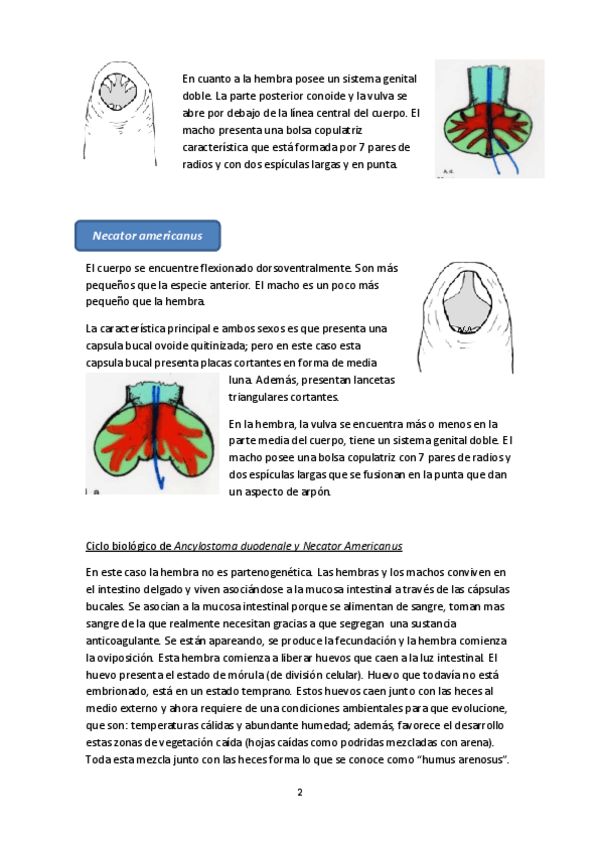 En cuanto a la hembra posee un sistema genital doble. La parte posterior conoide y la vulva se abre por debajo de la línea central del cuerpo. El macho presenta una bolsa copulatriz característica que está formada por 7 pares de radios y con dos espículas largas y en punta.

Necator americanus

El cuerpo se encuentre flexionado dorsoventralmente. Son más pequeños que la especie anterior. El macho es un poco más pequeño que la hembra.

La característica principal e ambos sexos es que presenta una capsula bucal ovoide quitinizada; pero en este caso esta capsula bucal presenta placas cortantes en forma de media luna. Además, presentan lancetas triangulares cortantes.

En la hembra, la vulva se encuentra más o menos en la parte media del cuerpo, tiene un sistema genital doble. El macho posee una bolsa copulatriz con 7 pares de radios y dos espículas largas que se fusionan en la punta que dan un aspecto de arpón.

Ciclo biológico de Ancylostoma duodenale y Necator Americanus

En este caso la hembra no es partenogenética. Las hembras y los machos conviven en el intestino delgado y viven asociándose a la mucosa intestinal a través de las cápsulas bucales. Se asocian a la mucosa intestinal porque se alimentan de sangre, toman mas sangre de la que realmente necesitan gracias a que segregan una sustancia anticoagulante. Se están apareando, se produce la fecundación y la hembra comienza la oviposición. Esta hembra comienza a liberar huevos que caen a la luz intestinal. El huevo presenta el estado de mórula (de división celular). Huevo que todavía no está embrionado, está en un estado temprano. Estos huevos caen junto con las heces al medio externo y ahora requiere de una condiciones ambientales para que evolucione, que son: temperaturas cálidas y abundante humedad; además, favorece el desarrollo estas zonas de vegetación caída (hojas caídas como podridas mezcladas con arena). Toda esta mezcla junto con las heces forma lo que se conoce como "humus arenosus".

2