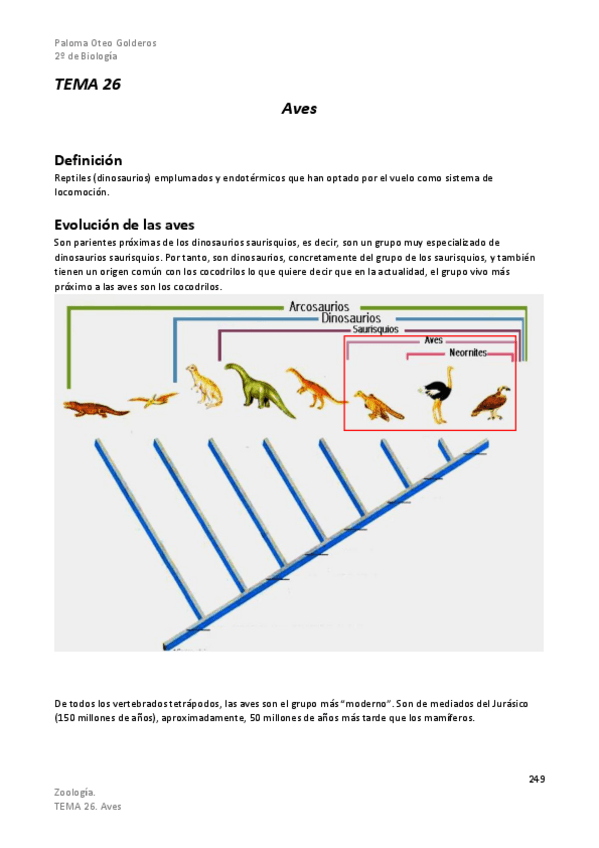 Paloma Oteo Golderos
2º de Biología

TEMA 26

Aves

Definición
Reptiles (dinosaurios) emplumados y endotérmicos que han optado por el vuelo como sistema de locomoción.

Evolución de las aves
Son parientes próximas de los dinosaurios saurisquios, es decir, son un grupo muy especializado de dinosaurios saurisquios. Por tanto, son dinosaurios, concretamente del grupo de los saurisquios, y también tienen un origen común con los cocodrilos lo que quiere decir que en la actualidad, el grupo vivo más próximo a las aves son los cocodrilos.

Arcosaurios
Dinosaurios
Saurisquios
Aves
Neornites

De todos los vertebrados tetrápodos, las aves son el grupo más "moderno". Son de mediados del Jurásico (150 millones de años), aproximadamente, 50 millones de años más tarde que los mamíferos.

249

Zoología.
TEMA 26. Aves