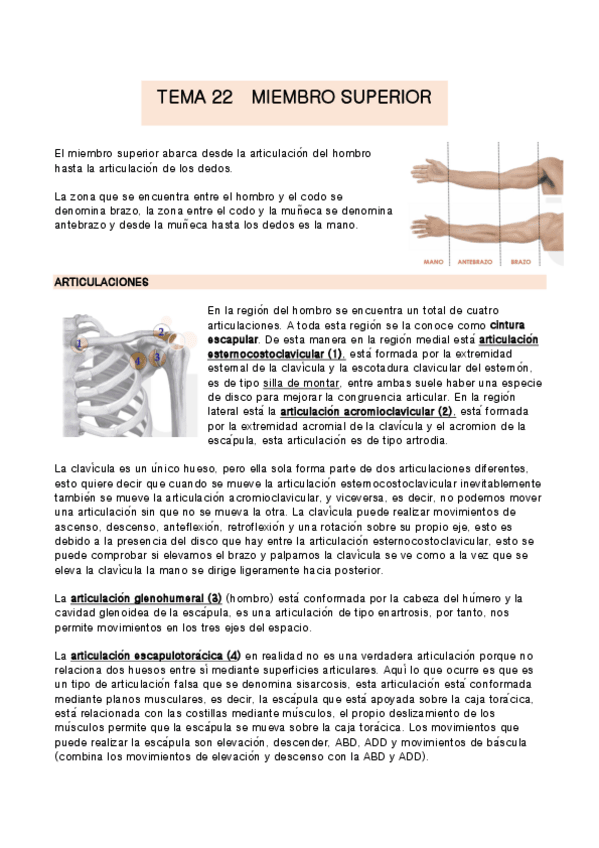 TEMA 22 MIEMBRO SUPERIOR

El miembro superior abarca desde la articulación del hombro hasta la articulación de los dedos.

La zona que se encuentra entre el hombro y el codo se denomina brazo, la zona entre el codo y la muñeca se denomina antebrazo y desde la muñeca hasta los dedos es la mano.

MANO ANTEBRAZO BRAZO

ARTICULACIONES

1 2 3 4

En la región del hombro se encuentra un total de cuatro articulaciones. A toda esta región se la conoce como cintura escapular. De esta manera en la región medial está articulación esternocostoclavicular (1), está formada por la extremidad esternal de la clavícula y la escotadura clavicular del esternón, es de tipo silla de montar, entre ambas suele haber una especie de disco para mejorar la congruencia articular. En la región lateral está la articulación acromioclavicular (2), está formada por la extremidad acromial de la clavícula y el acromion de la escápula, esta articulación es de tipo artrodia.

La clavícula es un único hueso, pero ella sola forma parte de dos articulaciones diferentes, esto quiere decir que cuando se mueve la articulación esternocostoclavicular inevitablemente también se mueve la articulación acromioclavicular, y viceversa, es decir, no podemos mover una articulación sin que no se mueva la otra. La clavícula puede realizar movimientos de ascenso, descenso, anteflexión, retroflexión y una rotación sobre su propio eje, esto es debido a la presencia del disco que hay entre la articulación esternocostoclavicular, esto se puede comprobar si elevamos el brazo y palpamos la clavícula se ve como a la vez que se eleva la clavícula la mano se dirige ligeramente hacia posterior.

La articulación glenohumeral (3) (hombro) está conformada por la cabeza del húmero y la cavidad glenoidea de la escápula, es una articulación de tipo enartrosis, por tanto, nos permite movimientos en los tres ejes del espacio.

La articulación escapulotorácica (4) en realidad no es una verdadera articulación porque no relaciona dos huesos entre sí mediante superficies articulares. Aquí lo que ocurre es que es un tipo de articulación falsa que se denomina sisarcosis, esta articulación está conformada mediante planos musculares, es decir, la escápula que está apoyada sobre la caja torácica, está relacionada con las costillas mediante músculos, el propio deslizamiento de los músculos permite que la escápula se mueva sobre la caja torácica. Los movimientos que puede realizar la escápula son elevación, descender, ABD, ADD y movimientos de báscula (combina los movimientos de elevación y descenso con la ABD y ADD).