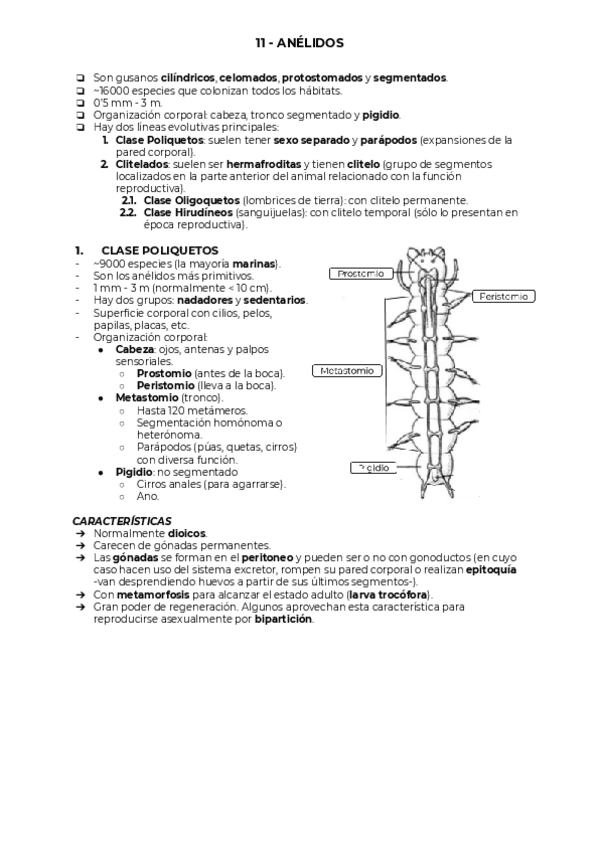 11 - ANÉLIDOS

❑ Son gusanos cilíndricos, celomados, protostomados y segmentados.
❑ ~16000 especies que colonizan todos los hábitats.
❑ 0'5 mm - 3 m.
❑ Organización corporal: cabeza, tronco segmentado y pigidio.
❑ Hay dos líneas evolutivas principales:
1. Clase Poliquetos: suelen tener sexo separado y parápodos (expansiones de la pared corporal).
2. Clitelados: suelen ser hermafroditas y tienen clitelo (grupo de segmentos localizados en la parte anterior del animal relacionado con la función reproductiva).
2.1. Clase Oligoquetos (lombrices de tierra): con clitelo permanente.
2.2. Clase Hirudíneos (sanguijuelas): con clitelo temporal (sólo lo presentan en época reproductiva).

1. CLASE POLIQUETOS
- ~9000 especies (la mayoría marinas).
- Son los anélidos más primitivos.
- 1 mm - 3 m (normalmente < 10 cm).
- Hay dos grupos: nadadores y sedentarios.
- Superficie corporal con cilios, pelos, papilas, placas, etc.
- Organización corporal:
● Cabeza: ojos, antenas y palpos sensoriales.
○ Prostomio (antes de la boca).
○ Peristomio (lleva a la boca).
● Metastomio (tronco).
○ Hasta 120 metámeros.
○ Segmentación homónoma o heterónoma.
○ Parápodos (púas, quetas, cirros) con diversa función.
● Pigidio: no segmentado
○ Cirros anales (para agarrarse).
○ Ano.

Prostomio
Peristomio
Metastomio
Pigidio

CARACTERÍSTICAS
➔ Normalmente dioicos.
➔ Carecen de gónadas permanentes.
➔ Las gónadas se forman en el peritoneo y pueden ser o no con gonoductos (en cuyo caso hacen uso del sistema excretor, rompen su pared corporal o realizan epitoquía -van desprendiendo huevos a partir de sus últimos segmentos-).
➔ Con metamorfosis para alcanzar el estado adulto (larva trocófora).
➔ Gran poder de regeneración. Algunos aprovechan esta característica para reproducirse asexualmente por bipartición.