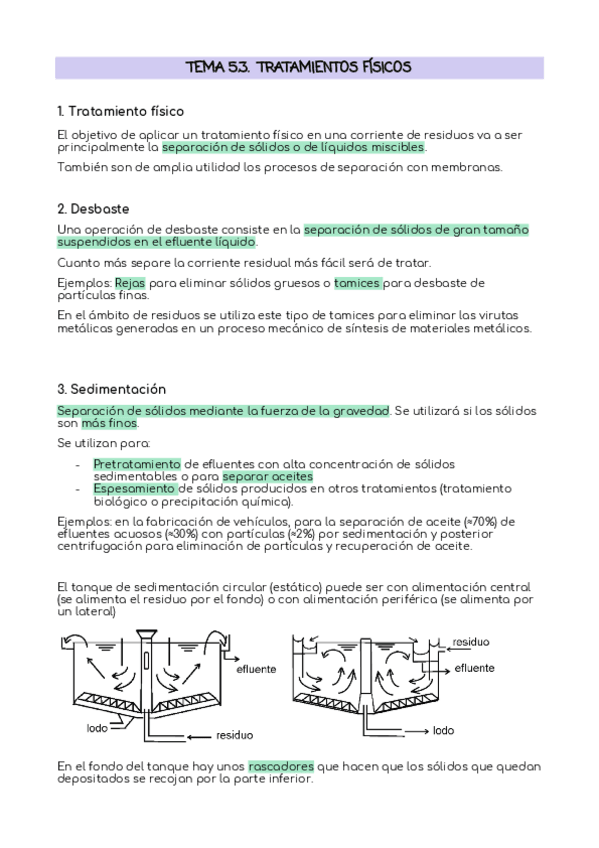 TEMA 5.3. TRATAMIENTOS FÍSICOS

1. Tratamiento físico

El objetivo de aplicar un tratamiento físico en una corriente de residuos va a ser principalmente la separación de sólidos o de líquidos miscibles.

También son de amplia utilidad los procesos de separación con membranas.

2. Desbaste

Una operación de desbaste consiste en la separación de sólidos de gran tamaño suspendidos en el efluente líquido.

Cuanto más separe la corriente residual más fácil será de tratar.

Ejemplos: Rejas para eliminar sólidos gruesos o tamices para desbaste de partículas finas.

En el ámbito de residuos se utiliza este tipo de tamices para eliminar las virutas metálicas generadas en un proceso mecánico de síntesis de materiales metálicos.

3. Sedimentación

Separación de sólidos mediante la fuerza de la gravedad. Se utilizará si los sólidos son más finos.

Se utilizan para:

- Pretratamiento de efluentes con alta concentración de sólidos sedimentables o para separar aceites
- Espesamiento de sólidos producidos en otros tratamientos (tratamiento biológico o precipitación química).

Ejemplos: en la fabricación de vehículos, para la separación de aceite (≈70%) de efluentes acuosos (≈30%) con partículas (≈2%) por sedimentación y posterior centrifugación para eliminación de partículas y recuperación de aceite.

El tanque de sedimentación circular (estático) puede ser con alimentación central (se alimenta el residuo por el fondo) o con alimentación periférica (se alimenta por un lateral)

efluente
lodo
residuo
residuo
efluente
lodo

En el fondo del tanque hay unos rascadores que hacen que los sólidos que quedan depositados se recojan por la parte inferior.