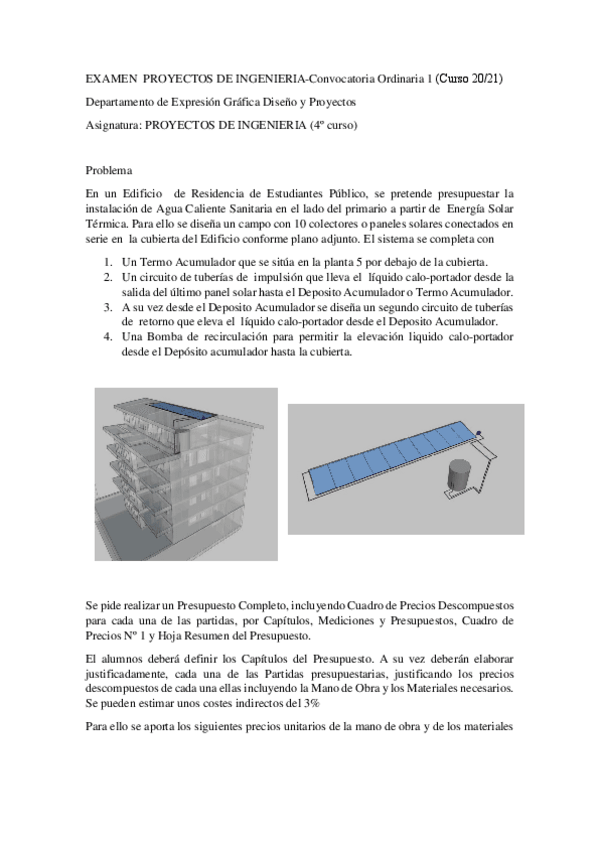 EXAMEN PROYECTOS DE INGENIERIA-Convocatoria Ordinaria 1 (Curso 20/21)

Departamento de Expresión Gráfica Diseño y Proyectos

Asignatura: PROYECTOS DE INGENIERIA (4º curso)

Problema

En un Edificio de Residencia de Estudiantes Público, se pretende presupuestar la instalación de Agua Caliente Sanitaria en el lado del primario a partir de Energía Solar Térmica. Para ello se diseña un campo con 10 colectores o paneles solares conectados en serie en la cubierta del Edificio conforme plano adjunto. El sistema se completa con

1. Un Termo Acumulador que se sitúa en la planta 5 por debajo de la cubierta.
2. Un circuito de tuberías de impulsión que lleva el líquido calo-portador desde la salida del último panel solar hasta el Deposito Acumulador o Termo Acumulador.
3. A su vez desde el Deposito Acumulador se diseña un segundo circuito de tuberías de retorno que eleva el líquido calo-portador desde el Deposito Acumulador.
4. Una Bomba de recirculación para permitir la elevación liquido calo-portador desde el Depósito acumulador hasta la cubierta.

Se pide realizar un Presupuesto Completo, incluyendo Cuadro de Precios Descompuestos para cada una de las partidas, por Capítulos, Mediciones y Presupuestos, Cuadro de Precios Nº 1 y Hoja Resumen del Presupuesto.

El alumnos deberá definir los Capítulos del Presupuesto. A su vez deberán elaborar justificadamente, cada una de las Partidas presupuestarias, justificando los precios descompuestos de cada una ellas incluyendo la Mano de Obra y los Materiales necesarios. Se pueden estimar unos costes indirectos del 3%

Para ello se aporta los siguientes precios unitarios de la mano de obra y de los materiales