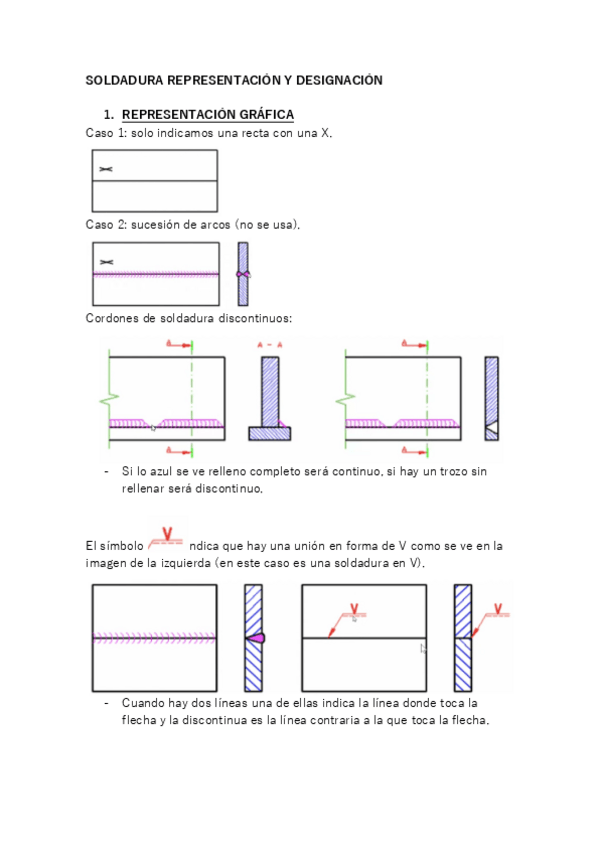 SOLDADURA REPRESENTACIÓN Y DESIGNACIÓN

1. REPRESENTACIÓN GRÁFICA

Caso 1: solo indicamos una recta con una X.

Caso 2: sucesión de arcos (no se usa).

Cordones de soldadura discontinuos:

A
A - A
A
A
A

- Si lo azul se ve relleno completo será continuo, si hay un trozo sin rellenar será discontinuo.

El símbolo V ndica que hay una unión en forma de V como se ve en la imagen de la izquierda (en este caso es una soldadura en V).

V
V

- Cuando hay dos líneas una de ellas indica la línea donde toca la flecha y la discontinua es la línea contraria a la que toca la flecha.