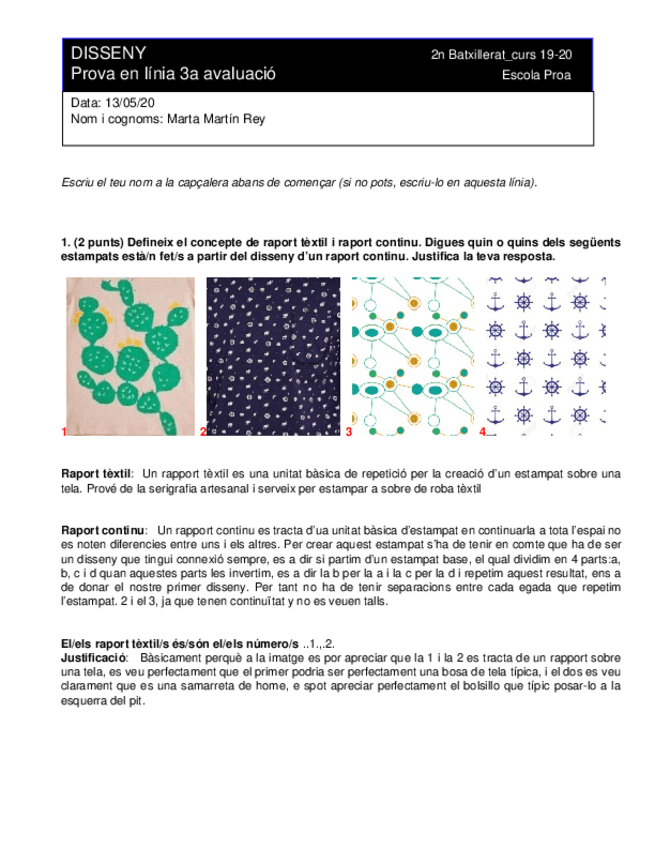 DISSENY
Prova en línia 3a avaluació

2n Batxillerat_curs 19-20
Escola Proa

Data: 13/05/20
Nom i cognoms: Marta Martín Rey

Escriu el teu nom a la capçalera abans de començar (si no pots, escriu-lo en aquesta línia).

1. (2 punts) Defineix el concepte de raport tèxtil i raport continu. Digues quin o quins dels següents estampats està/n fet/s a partir del disseny d'un raport continu. Justifica la teva resposta.

1 2 3 4

Raport tèxtil: Un rapport tèxtil es una unitat bàsica de repetició per la creació d'un estampat sobre una tela. Prové de la serigrafia artesanal i serveix per estampar a sobre de roba tèxtil

Raport continu: Un rapport continu es tracta d'ua unitat bàsica d'estampat en continuarla a tota l'espai no es noten diferencies entre uns i els altres. Per crear aquest estampat s'ha de tenir en comte que ha de ser un disseny que tingui connexió sempre, es a dir si partim d'un estampat base, el qual dividim en 4 parts:a, b, c i d quan aquestes parts les invertim, es a dir la b per la a i la c per la d i repetim aquest resultat, ens a de donar el nostre primer disseny. Per tant no ha de tenir separacions entre cada egada que repetim l'estampat. 2 i el 3, ja que tenen continuïtat y no es veuen talls.

El/els raport tèxtil/s és/són el/els número/s ..1.,.2.
Justificació: Bàsicament perquè a la imatge es por apreciar que la 1 i la 2 es tracta de un rapport sobre una tela, es veu perfectament que el primer podria ser perfectament una bosa de tela típica, i el dos es veu clarament que es una samarreta de home, e spot apreciar perfectament el bolsillo que típic posar-lo a la esquerra del pit.