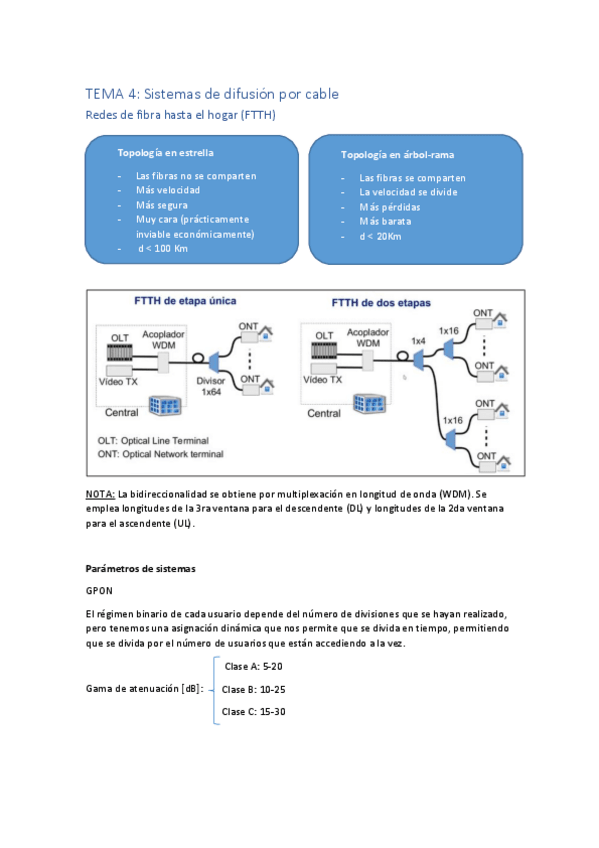 TEMA 4: Sistemas de difusión por cable

Redes de fibra hasta el hogar (FTTH)

Topología en estrella

- Las fibras no se comparten
- Más velocidad
- Más segura
- Muy cara (prácticamente inviable económicamente)
- d < 100 Km

Topología en árbol-rama

- Las fibras se comparten
- La velocidad se divide
- Más pérdidas
- Más barata
- d < 20Km

FTTH de etapa única

OLT
Acoplador WDM
Video TX
Central
Divisor 1x64
ONT
ONT

OLT: Optical Line Terminal
ONT: Optical Network terminal

FTTH de dos etapas

OLT
Acoplador WDM
Video TX
Central
1x4
1x16
ONT
ONT
1x16
ONT
ONT

NOTA: La bidireccionalidad se obtiene por multiplexación en longitud de onda (WDM). Se emplea longitudes de la 3ra ventana para el descendente (DL) y longitudes de la 2da ventana para el ascendente (UL).

Parámetros de sistemas

GPON

El régimen binario de cada usuario depende del número de divisiones que se hayan realizado, pero tenemos una asignación dinámica que nos permite que se divida en tiempo, permitiendo que se divida por el número de usuarios que están accediendo a la vez.

Gama de atenuación [dB]:
Clase A: 5-20
Clase B: 10-25
Clase C: 15-30