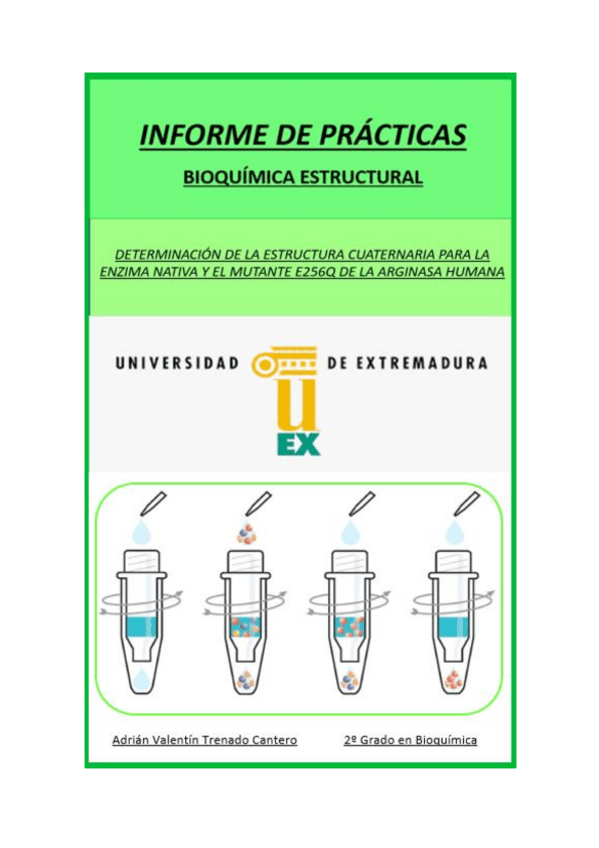 INFORME DE PRÁCTICAS

BIOQUÍMICA ESTRUCTURAL

DETERMINACIÓN DE LA ESTRUCTURA CUATERNARIA PARA LA ENZIMA NATIVA Y EL MUTANTE E256Q DE LA ARGINASA HUMANA

UNIVERSIDAD DE EXTREMADURA

U

EX

Adrián Valentín Trenado Cantero

2º Grado en Bioquímica