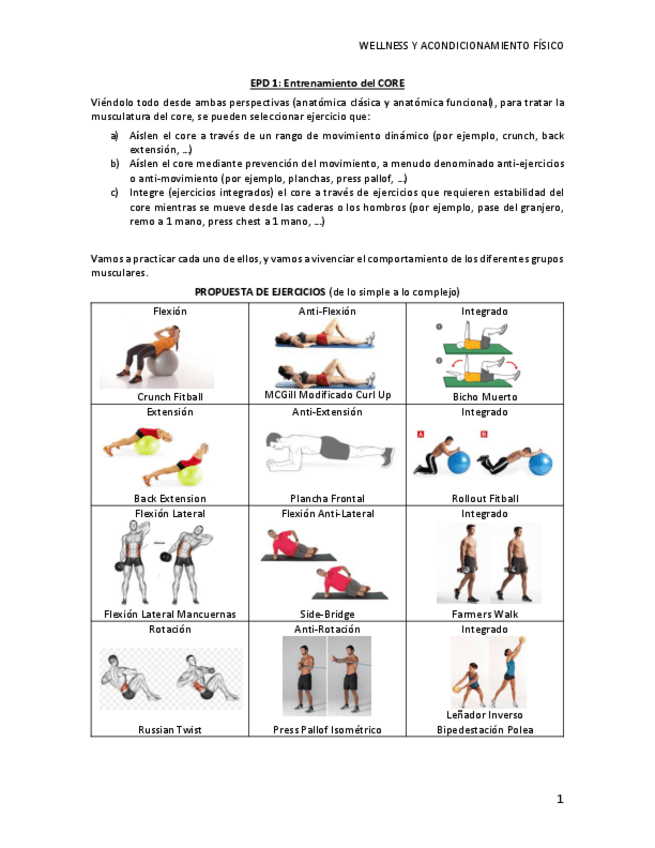 WELLNESS Y ACONDICIONAMIENTO FÍSICO

EPD 1: Entrenamiento del CORE

Viéndolo todo desde ambas perspectivas (anatómica clásica y anatómica funcional), para tratar la musculatura del core, se pueden seleccionar ejercicio que:

a) Aíslen el core a través de un rango de movimiento dinámico (por ejemplo, crunch, back extensión, ...)
b) Aíslen el core mediante prevención del movimiento, a menudo denominado anti-ejercicios o anti-movimiento (por ejemplo, planchas, press pallof, ...)
c) Integre (ejercicios integrados) el core a través de ejercicios que requieren estabilidad del core mientras se mueve desde las caderas o los hombros (por ejemplo, pase del granjero, remo a 1 mano, press chest a 1 mano, ...)

Vamos a practicar cada uno de ellos, y vamos a vivenciar el comportamiento de los diferentes grupos musculares.

PROPUESTA DE EJERCICIOS (de lo simple a lo complejo)

| Flexión | Anti-Flexión | Integrado |
|---|---|---|
| Crunch Fitball | MCGill Modificado Curl Up | Bicho Muerto |
| Extensión | Anti-Extensión | Integrado |
| Back Extension | Plancha Frontal | Rollout Fitball |
| Flexión Lateral | Flexión Anti-Lateral | Integrado |
| Flexión Lateral Mancuernas | Side-Bridge | Farmers Walk |
| Rotación | Anti-Rotación | Integrado |
| Russian Twist | Press Pallof Isométrico | Leñador Inverso Bipedestación Polea |

1