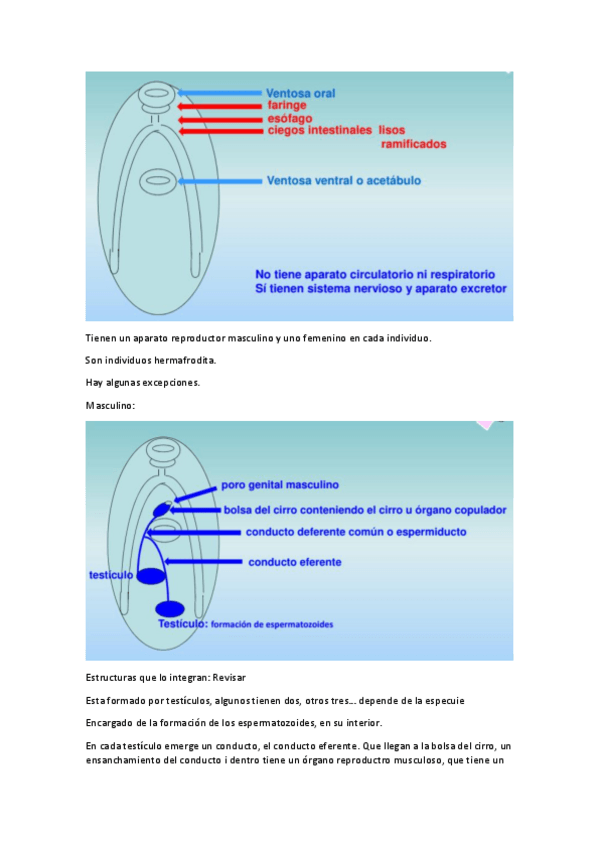 Ventosa oral
faringe
esófago
ciegos intestinales lisos ramificados
Ventosa ventral o acetábulo

No tiene aparato circulatorio ni respiratorio
Sí tienen sistema nervioso y aparato excretor

Tienen un aparato reproductor masculino y uno femenino en cada individuo.

Son individuos hermafrodita.

Hay algunas excepciones.

Masculino:

poro genital masculino
bolsa del cirro conteniendo el cirro u órgano copulador
conducto deferente común o espermiducto
conducto eferente
testículo
Testículo: formación de espermatozoides

Estructuras que lo integran: Revisar

Esta formado por testículos, algunos tienen dos, otros tres… depende de la especuie

Encargado de la formación de los espermatozoides, en su interior.

En cada testículo emerge un conducto, el conducto eferente. Que llegan a la bolsa del cirro, un ensanchamiento del conducto i dentro tiene un órgano reproductro musculoso, que tiene un