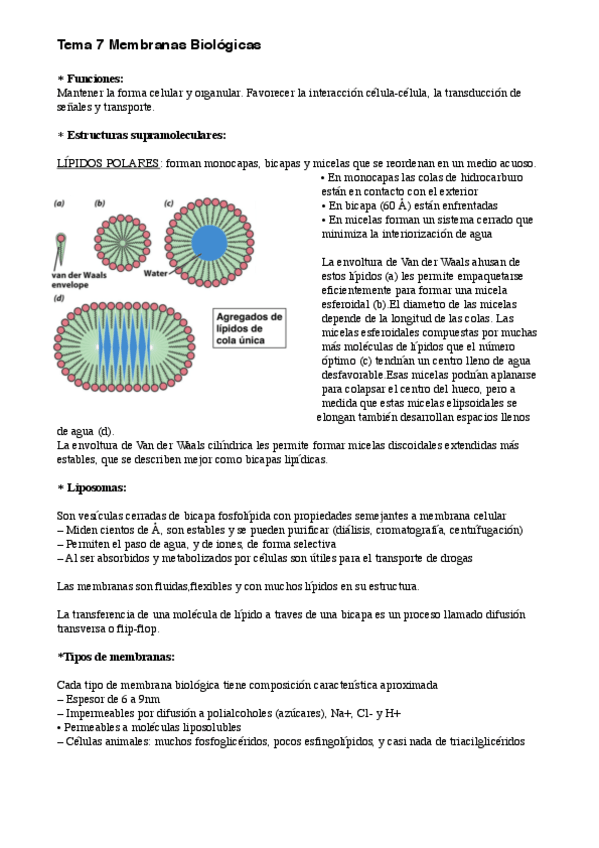 Tema 7 Membranas Biológicas

* Funciones:
Mantener la forma celular y organular. Favorecer la interacción célula-célula, la transducción de señales y transporte.

* Estructuras supramoleculares:

LÍPIDOS POLARES: forman monocapas, bicapas y micelas que se reordenan en un medio acuoso.

(a) (b) (c)
van der Waals envelope
Water
(d)
Agregados de lípidos de cola única

• En monocapas las colas de hidrocarburo están en contacto con el exterior
• En bicapa (60 Å) están enfrentadas
• En micelas forman un sistema cerrado que minimiza la interiorización de agua

La envoltura de Van der Waals ahusan de estos lípidos (a) les permite empaquetarse eficientemente para formar una micela esferoidal (b).El diametro de las micelas depende de la longitud de las colas. Las micelas esferoidales compuestas por muchas más moléculas de lípidos que el número óptimo (c) tendrían un centro lleno de agua desfavorable.Esas micelas podrían aplanarse para colapsar el centro del hueco, pero a medida que estas micelas elipsoidales se elongan también desarrollan espacios llenos de agua (d).
La envoltura de Van der Waals cilíndrica les permite formar micelas discoidales extendidas más estables, que se describen mejor como bicapas lipídicas.

* Liposomas:

Son vesículas cerradas de bicapa fosfolípida con propiedades semejantes a membrana celular
– Miden cientos de Å, son estables y se pueden purificar (diálisis, cromatografía, centrifugación)
– Permiten el paso de agua, y de iones, de forma selectiva
– Al ser absorbidos y metabolizados por células son útiles para el transporte de drogas

Las membranas son fluidas,flexibles y con muchos lípidos en su estructura.

La transferencia de una molécula de lípido a traves de una bicapa es un proceso llamado difusión transversa o flip-flop.

*Tipos de membranas:

Cada tipo de membrana biológica tiene composición característica aproximada
– Espesor de 6 a 9nm
– Impermeables por difusión a polialcoholes (azúcares), Na+, Cl- y H+
• Permeables a moléculas liposolubles
– Células animales: muchos fosfoglicéridos, pocos esfingolípidos, y casi nada de triacilglicéridos